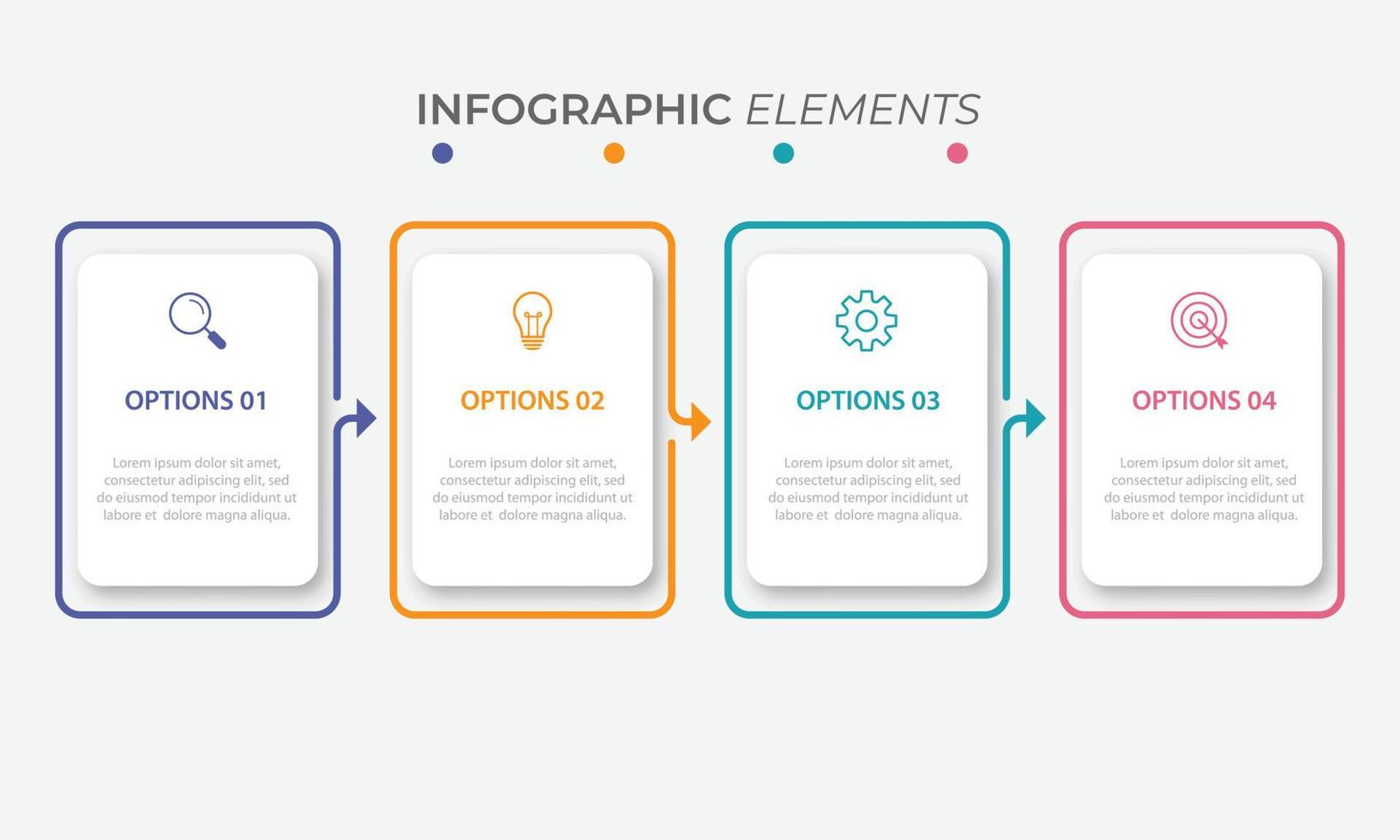 INFOGRAPHIC ELEMENTS

OPTIONS 01

Lorem ipsum dolor sit amet, consectetur adipiscing elit, sed do eiusmod tempor incididunt ut labore et dolore magna aliqua.

OPTIONS 02

Lorem ipsum dolor sit amet, consectetur adipiscing elit, sed do eiusmod tempor incididunt ut labore et dolore magna aliqua.

OPTIONS 03

Lorem ipsum dolor sit amet, consectetur adipiscing elit, sed do eiusmod tempor incididunt ut labore et dolore magna aliqua.

OPTIONS 04

Lorem ipsum dolor sit amet, consectetur adipiscing elit, sed do eiusmod tempor incididunt ut labore et dolore magna aliqua.