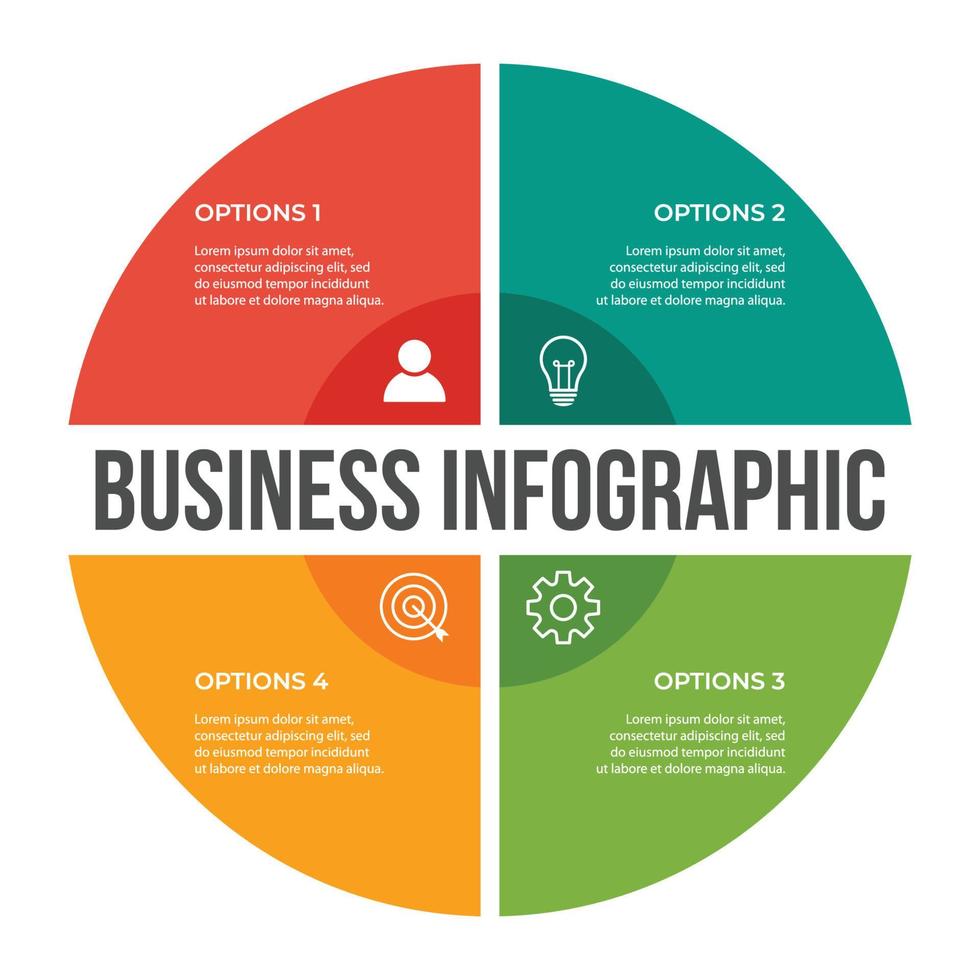 OPTIONS 1

Lorem ipsum dolor sit amet, consectetur adipiscing elit, sed do eiusmod tempor incididunt ut labore et dolore magna aliqua.

OPTIONS 2

Lorem ipsum dolor sit amet, consectetur adipiscing elit, sed do eiusmod tempor incididunt ut labore et dolore magna aliqua.

BUSINESS INFOGRAPHIC

OPTIONS 4

Lorem ipsum dolor sit amet, consectetur adipiscing elit, sed do eiusmod tempor incididunt ut labore et dolore magna aliqua.

OPTIONS 3

Lorem ipsum dolor sit amet, consectetur adipiscing elit, sed do eiusmod tempor incididunt ut labore et dolore magna aliqua.