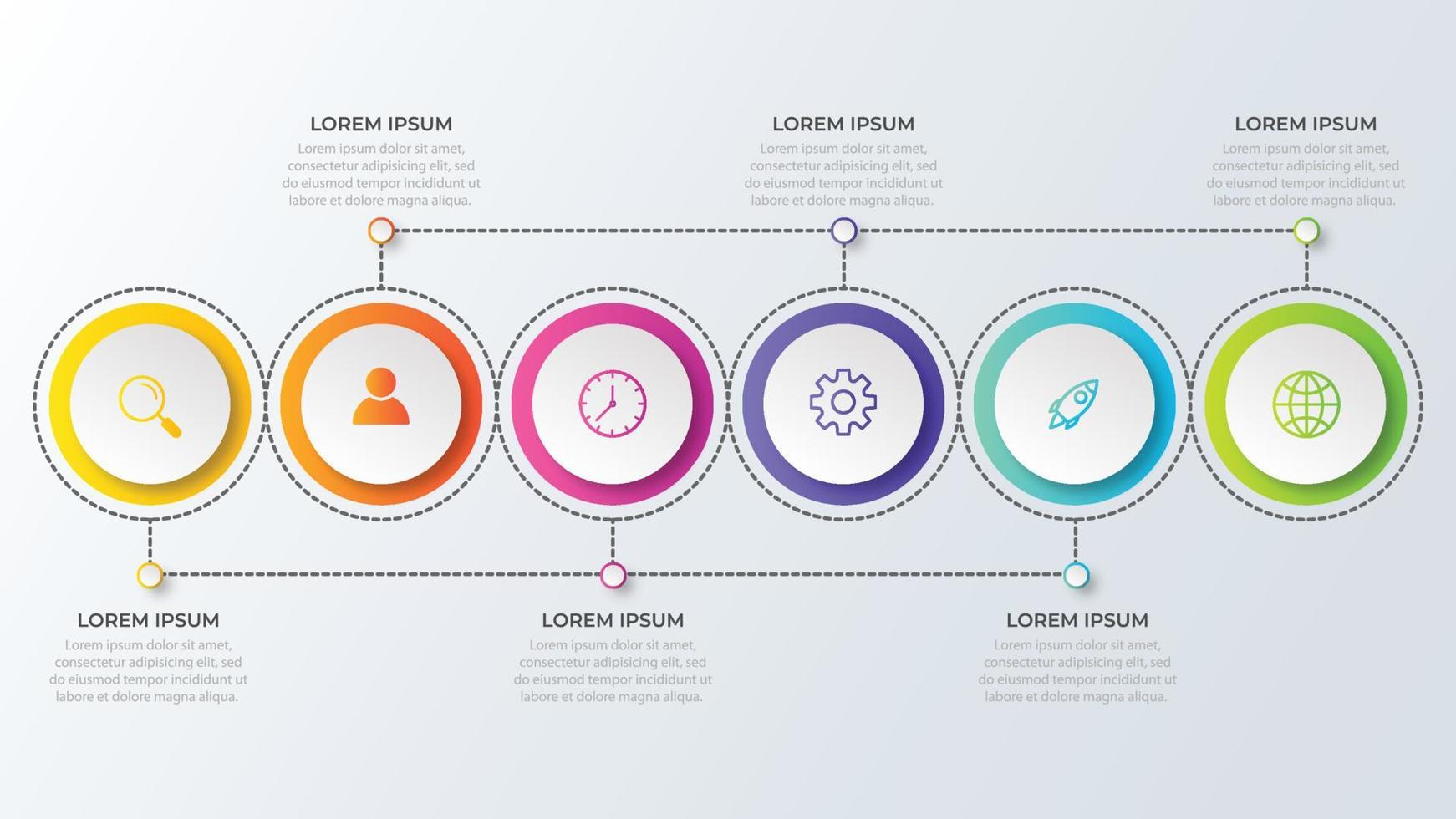 LOREM IPSUM
Lorem ipsum dolor sit amet, consectetur adipisicing elit, sed do eiusmod tempor incididunt ut labore et dolore magna aliqua.

LOREM IPSUM
Lorem ipsum dolor sit amet, consectetur adipisicing elit, sed do eiusmod tempor incididunt ut labore et dolore magna aliqua.

LOREM IPSUM
Lorem ipsum dolor sit amet, consectetur adipisicing elit, sed do eiusmod tempor incididunt ut labore et dolore magna aliqua.

LOREM IPSUM
Lorem ipsum dolor sit amet, consectetur adipisicing elit, sed do eiusmod tempor incididunt ut labore et dolore magna aliqua.

LOREM IPSUM
Lorem ipsum dolor sit amet, consectetur adipisicing elit, sed do eiusmod tempor incididunt ut labore et dolore magna aliqua.

LOREM IPSUM
Lorem ipsum dolor sit amet, consectetur adipisicing elit, sed do eiusmod tempor incididunt ut labore et dolore magna aliqua.