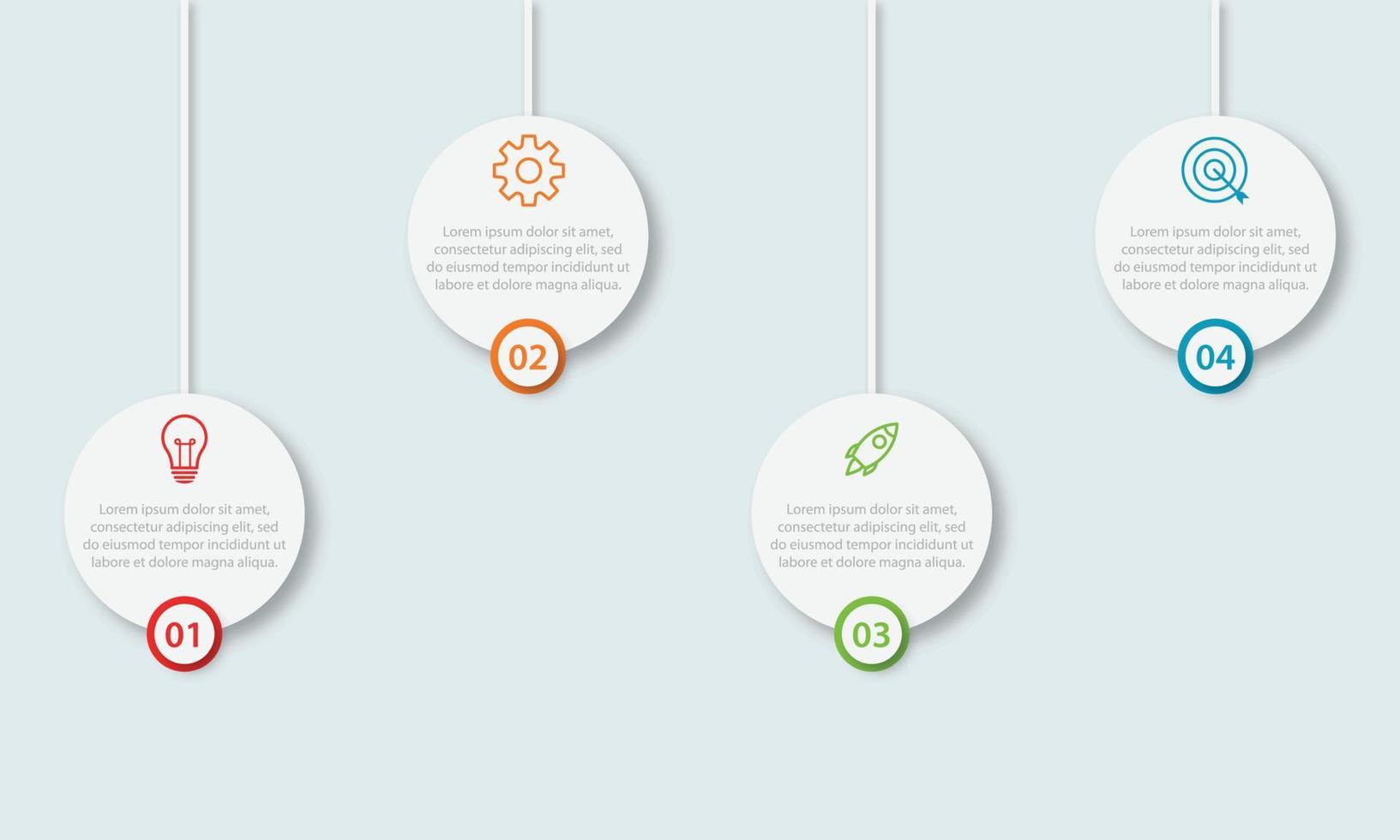 Lorem ipsum dolor sit amet, consectetur adipiscing elit, sed do eiusmod tempor incididunt ut labore et dolore magna aliqua.

01

Lorem ipsum dolor sit amet, consectetur adipiscing elit, sed do eiusmod tempor incididunt ut labore et dolore magna aliqua.

02

Lorem ipsum dolor sit amet, consectetur adipiscing elit, sed do eiusmod tempor incididunt ut labore et dolore magna aliqua.

03

Lorem ipsum dolor sit amet, consectetur adipiscing elit, sed do eiusmod tempor incididunt ut labore et dolore magna aliqua.

04