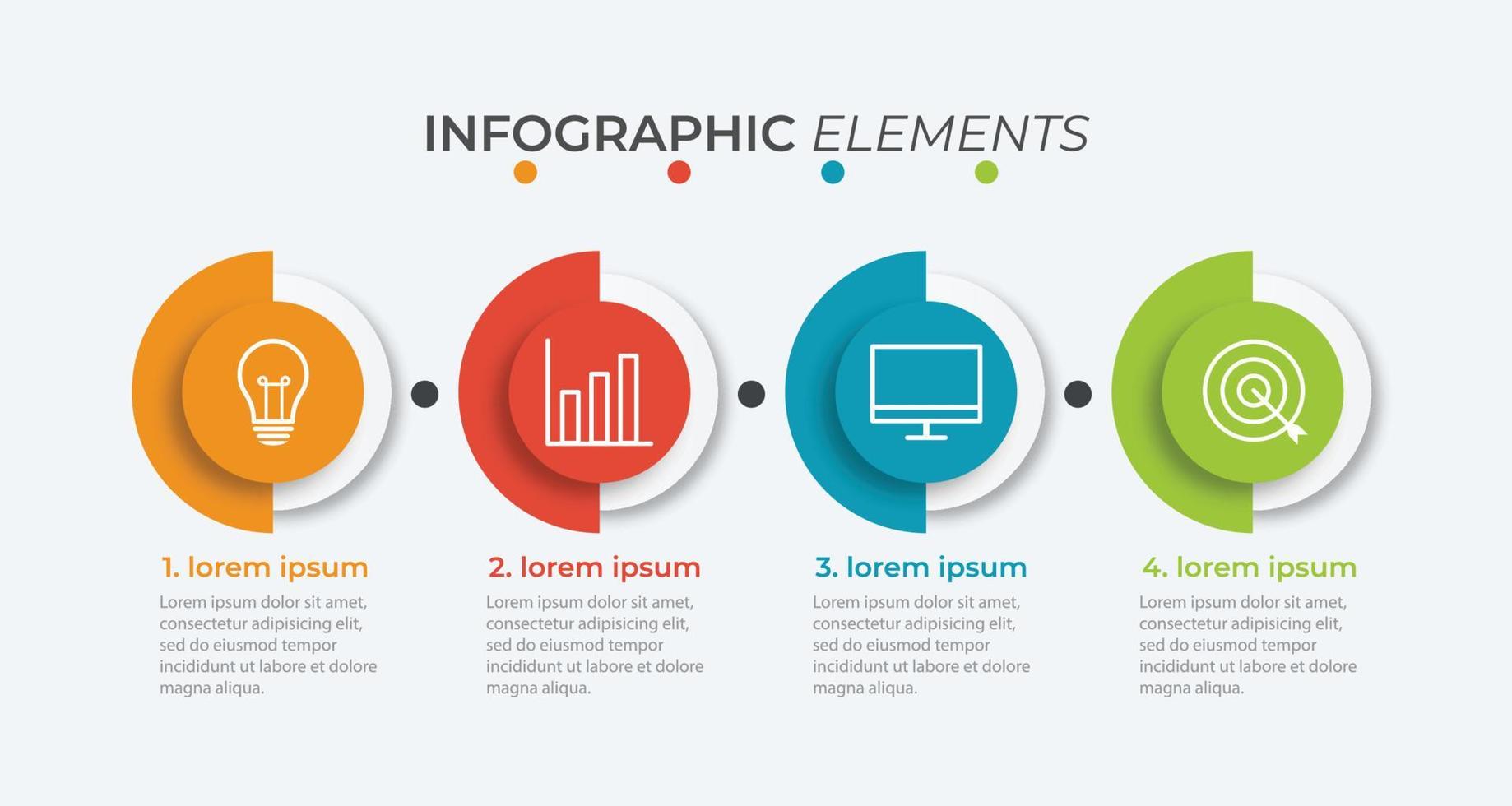 INFOGRAPHIC ELEMENTS

1. lorem ipsum
Lorem ipsum dolor sit amet, consectetur adipisicing elit, sed do eiusmod tempor incididunt ut labore et dolore magna aliqua.

2. lorem ipsum
Lorem ipsum dolor sit amet, consectetur adipisicing elit, sed do eiusmod tempor incididunt ut labore et dolore magna aliqua.

3. lorem ipsum
Lorem ipsum dolor sit amet, consectetur adipisicing elit, sed do eiusmod tempor incididunt ut labore et dolore magna aliqua.

4. lorem ipsum
Lorem ipsum dolor sit amet, consectetur adipisicing elit, sed do eiusmod tempor incididunt ut labore et dolore magna aliqua.