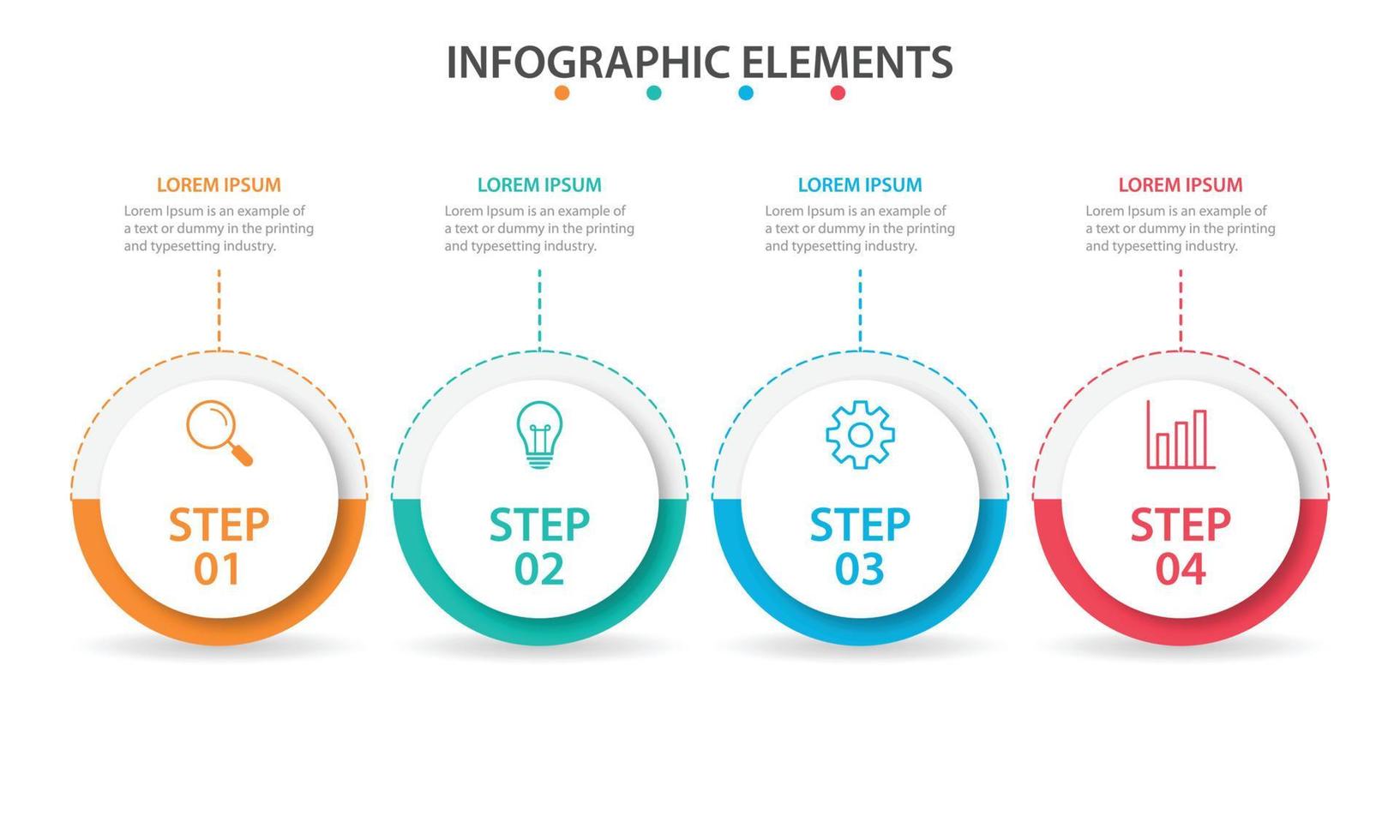 INFOGRAPHIC ELEMENTS

LOREM IPSUM
Lorem Ipsum is an example of a text or dummy in the printing and typesetting industry.

STEP
01

LOREM IPSUM
Lorem Ipsum is an example of a text or dummy in the printing and typesetting industry.

STEP
02

LOREM IPSUM
Lorem Ipsum is an example of a text or dummy in the printing and typesetting industry.

STEP
03

LOREM IPSUM
Lorem Ipsum is an example of a text or dummy in the printing and typesetting industry.

STEP
04