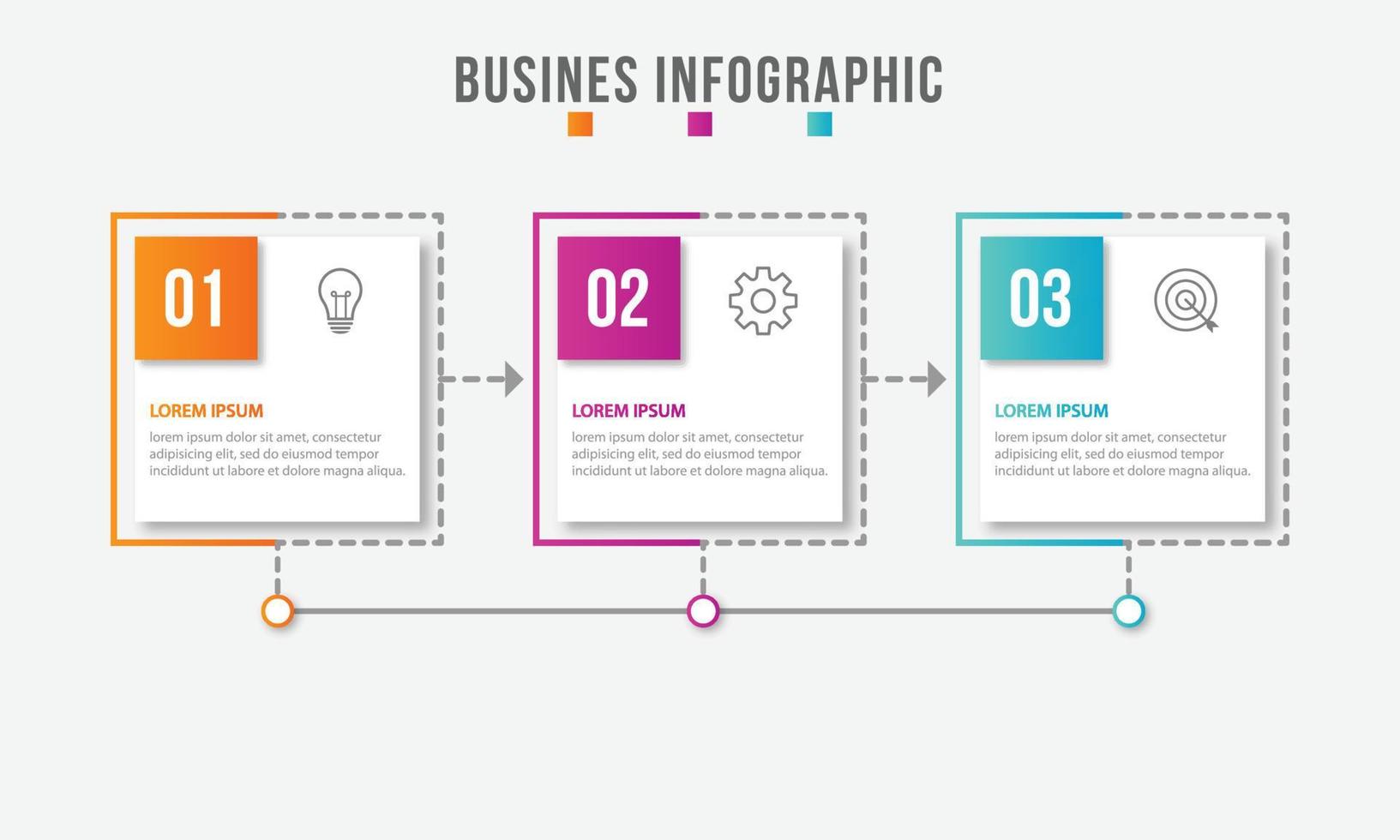 BUSINES INFOGRAPHIC

01

LOREM IPSUM

lorem ipsum dolor sit amet, consectetur adipisicing elit, sed do eiusmod tempor incididunt ut labore et dolore magna aliqua.

02

LOREM IPSUM

lorem ipsum dolor sit amet, consectetur adipisicing elit, sed do eiusmod tempor incididunt ut labore et dolore magna aliqua.

03

LOREM IPSUM

lorem ipsum dolor sit amet, consectetur adipisicing elit, sed do eiusmod tempor incididunt ut labore et dolore magna aliqua.