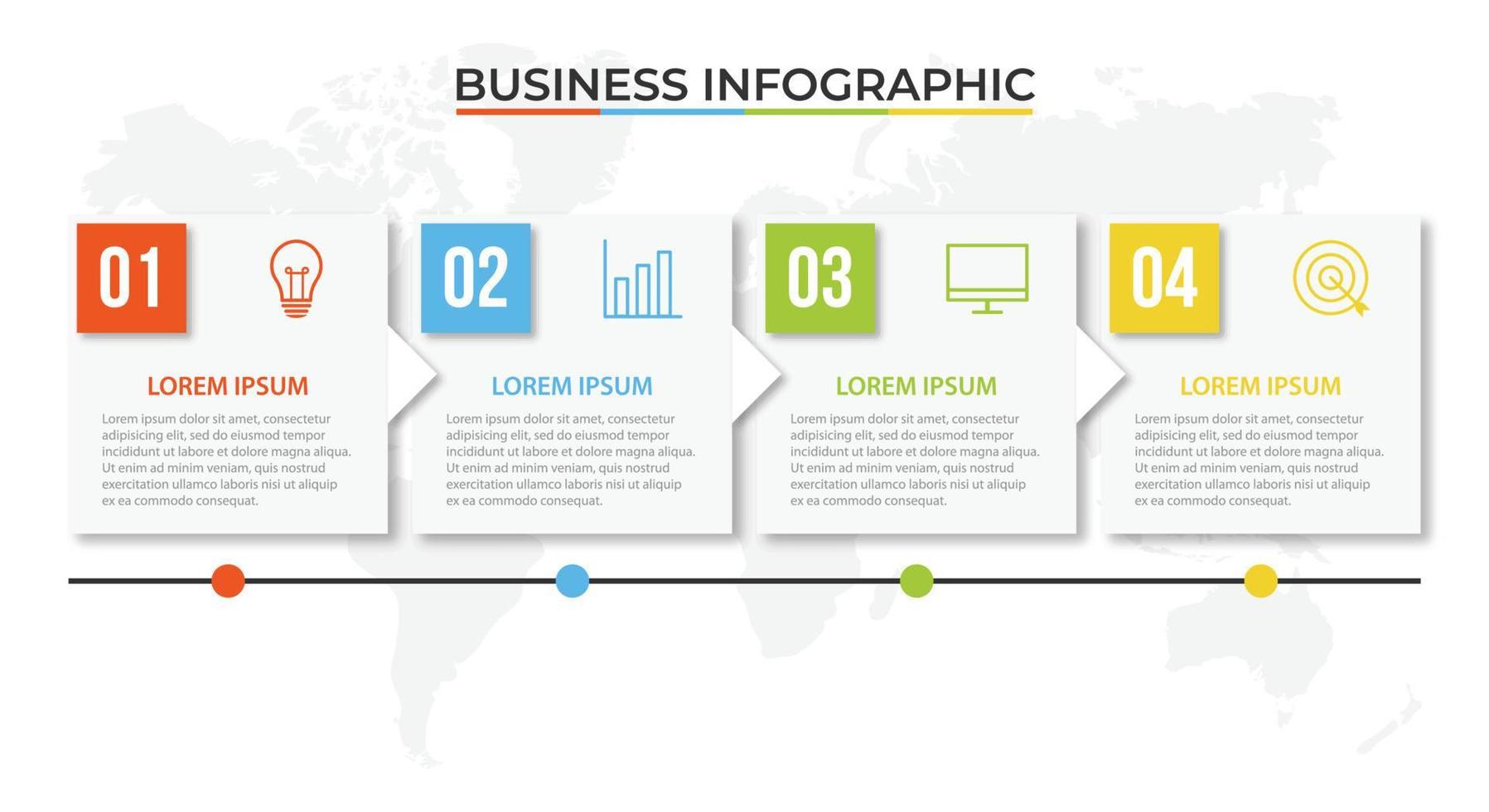 BUSINESS INFOGRAPHIC

01

LOREM IPSUM

Lorem ipsum dolor sit amet, consectetur adipisicing elit, sed do eiusmod tempor incididunt ut labore et dolore magna aliqua. Ut enim ad minim veniam, quis nostrud exercitation ullamco laboris nisi ut aliquip ex ea commodo consequat.

02

LOREM IPSUM

Lorem ipsum dolor sit amet, consectetur adipisicing elit, sed do eiusmod tempor incididunt ut labore et dolore magna aliqua. Ut enim ad minim veniam, quis nostrud exercitation ullamco laboris nisi ut aliquip ex ea commodo consequat.

03

LOREM IPSUM

Lorem ipsum dolor sit amet, consectetur adipisicing elit, sed do eiusmod tempor incididunt ut labore et dolore magna aliqua. Ut enim ad minim veniam, quis nostrud exercitation ullamco laboris nisi ut aliquip ex ea commodo consequat.

04

LOREM IPSUM

Lorem ipsum dolor sit amet, consectetur adipisicing elit, sed do eiusmod tempor incididunt ut labore et dolore magna aliqua. Ut enim ad minim veniam, quis nostrud exercitation ullamco laboris nisi ut aliquip ex ea commodo consequat.