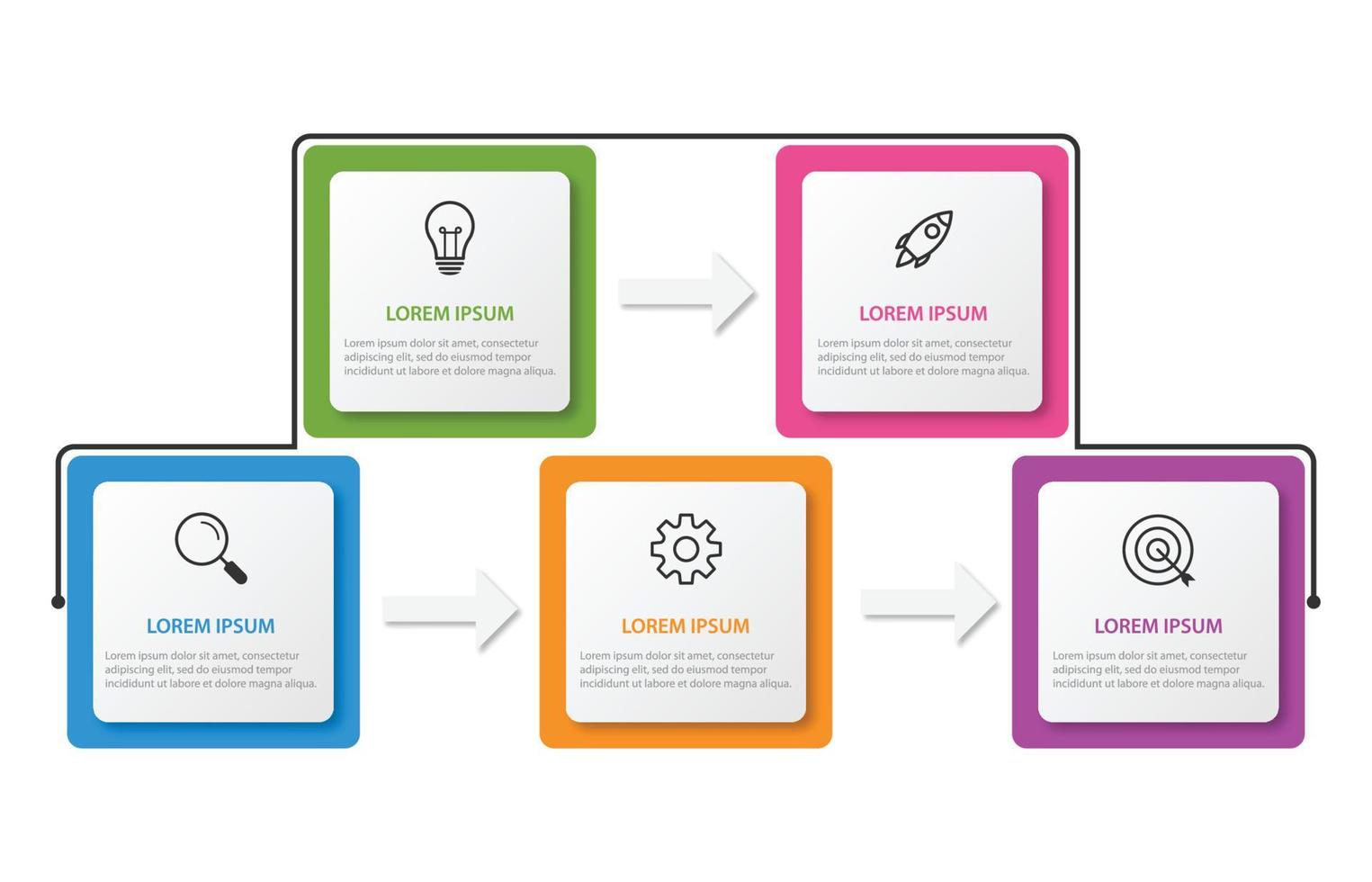 LOREM IPSUM

Lorem ipsum dolor sit amet, consectetur adipiscing elit, sed do eiusmod tempor incididunt ut labore et dolore magna aliqua.

LOREM IPSUM

Lorem ipsum dolor sit amet, consectetur adipiscing elit, sed do eiusmod tempor incididunt ut labore et dolore magna aliqua.

LOREM IPSUM

Lorem ipsum dolor sit amet, consectetur adipiscing elit, sed do eiusmod tempor incididunt ut labore et dolore magna aliqua.

LOREM IPSUM

Lorem ipsum dolor sit amet, consectetur adipiscing elit, sed do eiusmod tempor incididunt ut labore et dolore magna aliqua.

LOREM IPSUM

Lorem ipsum dolor sit amet, consectetur adipiscing elit, sed do eiusmod tempor incididunt ut labore et dolore magna aliqua.