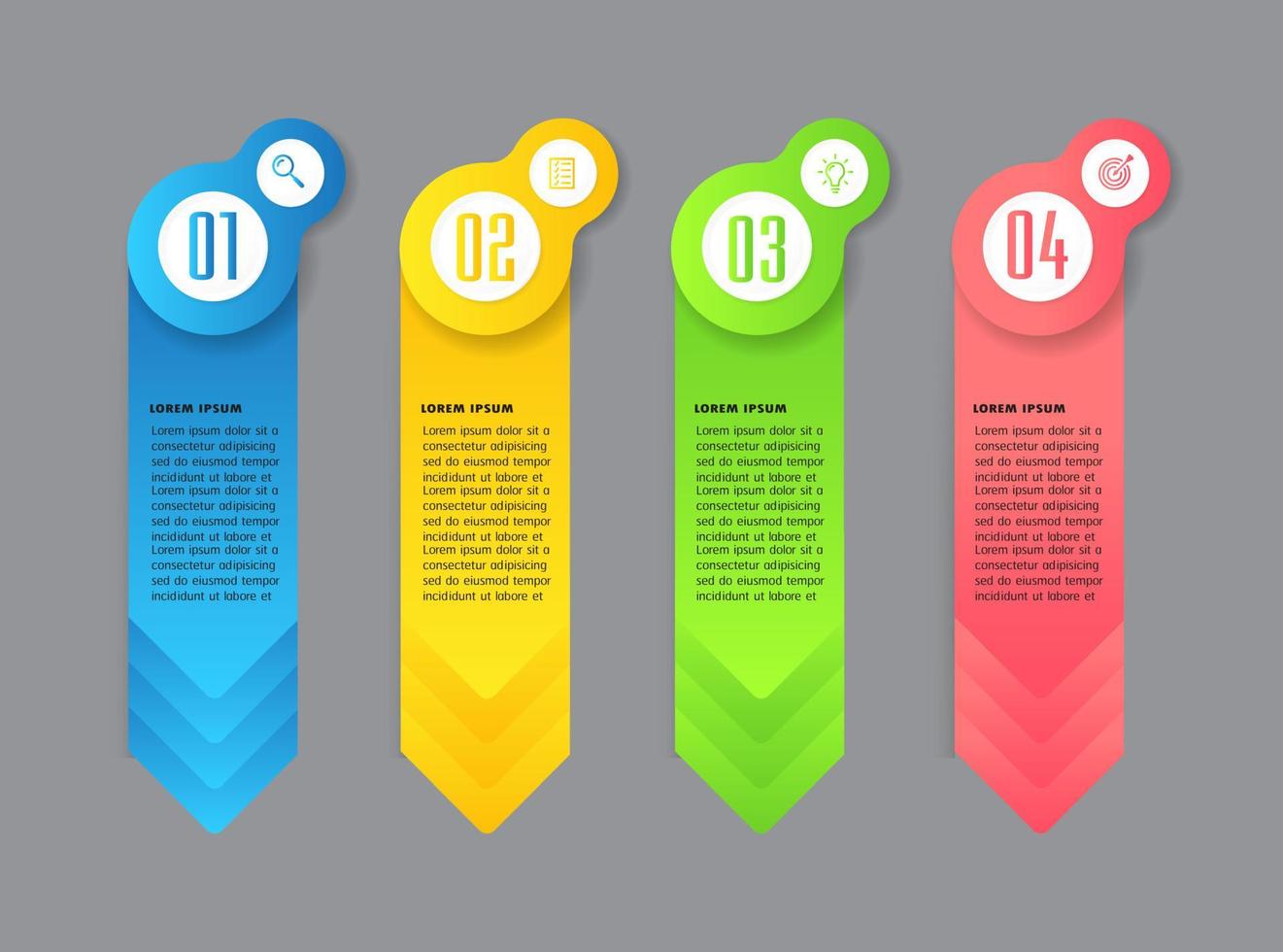 01

LOREM IPSUM

Lorem ipsum dolor sit a consectetur adipisicing sed do eiusmod tempor incididunt ut labore et Lorem ipsum dolor sit a consectetur adipisicing sed do eiusmod tempor incididunt ut labore et Lorem ipsum dolor sit a consectetur adipisicing sed do eiusmod tempor incididunt ut labore et

02

LOREM IPSUM

Lorem ipsum dolor sit a consectetur adipisicing sed do eiusmod tempor incididunt ut labore et Lorem ipsum dolor sit a consectetur adipisicing sed do eiusmod tempor incididunt ut labore et Lorem ipsum dolor sit a consectetur adipisicing sed do eiusmod tempor incididunt ut labore et

03

LOREM IPSUM

Lorem ipsum dolor sit a consectetur adipisicing sed do eiusmod tempor incididunt ut labore et Lorem ipsum dolor sit a consectetur adipisicing sed do eiusmod tempor incididunt ut labore et Lorem ipsum dolor sit a consectetur adipisicing sed do eiusmod tempor incididunt ut labore et

04

LOREM IPSUM

Lorem ipsum dolor sit a consectetur adipisicing sed do eiusmod tempor incididunt ut labore et Lorem ipsum dolor sit a consectetur adipisicing sed do eiusmod tempor incididunt ut labore et Lorem ipsum dolor sit a consectetur adipisicing sed do eiusmod tempor incididunt ut labore et