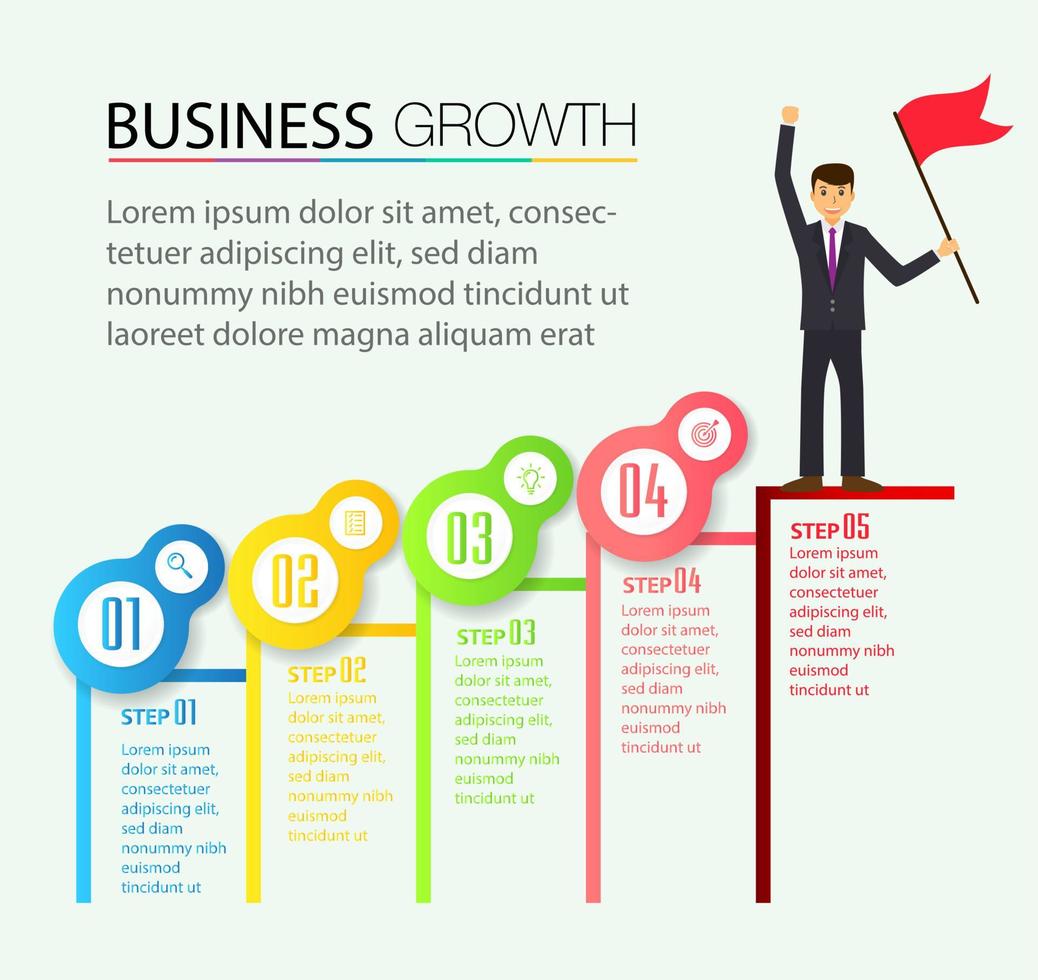 BUSINESS GROWTH

Lorem ipsum dolor sit amet, consectetuer adipiscing elit, sed diam nonummy nibh euismod tincidunt ut laoreet dolore magna aliquam erat

01

STEP 01
Lorem ipsum dolor sit amet, consectetuer adipiscing elit, sed diam nonummy nibh euismod tincidunt ut

02

STEP 02
Lorem ipsum dolor sit amet, consectetuer adipiscing elit, sed diam nonummy nibh euismod tincidunt ut

03

STEP 03
Lorem ipsum dolor sit amet, consectetuer adipiscing elit, sed diam nonummy nibh euismod tincidunt ut

04

STEP 04
Lorem ipsum dolor sit amet, consectetuer adipiscing elit, sed diam nonummy nibh euismod tincidunt ut

STEP 05
Lorem ipsum dolor sit amet, consectetuer adipiscing elit, sed diam nonummy nibh euismod tincidunt ut