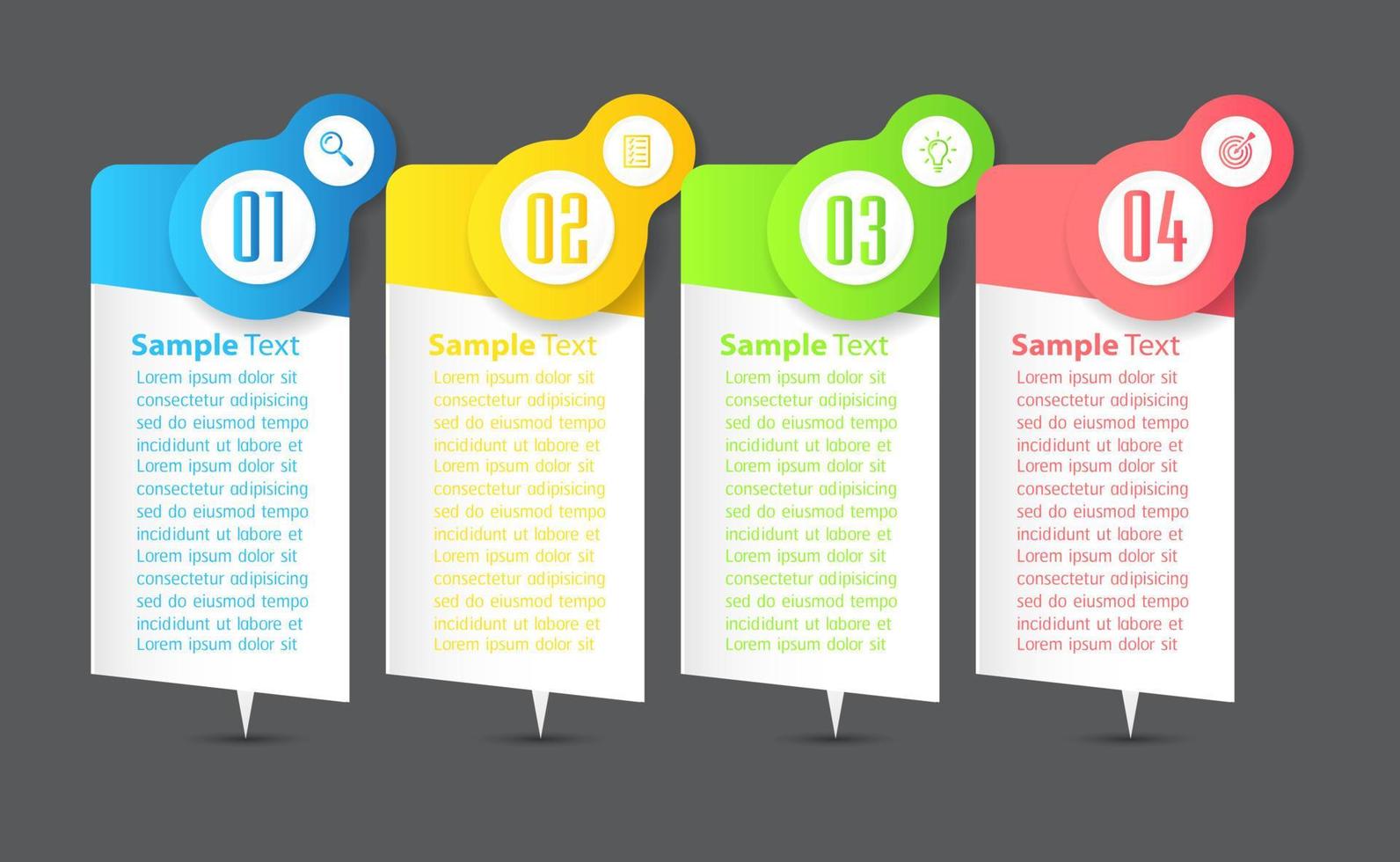 01

Sample Text

Lorem ipsum dolor sit consectetur adipisicing sed do eiusmod tempo incididunt ut labore et Lorem ipsum dolor sit consectetur adipisicing sed do eiusmod tempo incididunt ut labore et Lorem ipsum dolor sit consectetur adipisicing sed do eiusmod tempo incididunt ut labore et Lorem ipsum dolor sit

02

Sample Text

Lorem ipsum dolor sit consectetur adipisicing sed do eiusmod tempo incididunt ut labore et Lorem ipsum dolor sit consectetur adipisicing sed do eiusmod tempo incididunt ut labore et Lorem ipsum dolor sit consectetur adipisicing sed do eiusmod tempo incididunt ut labore et Lorem ipsum dolor sit

03

Sample Text

Lorem ipsum dolor sit consectetur adipisicing sed do eiusmod tempo incididunt ut labore et Lorem ipsum dolor sit consectetur adipisicing sed do eiusmod tempo incididunt ut labore et Lorem ipsum dolor sit consectetur adipisicing sed do eiusmod tempo incididunt ut labore et Lorem ipsum dolor sit

04

Sample Text

Lorem ipsum dolor sit consectetur adipisicing sed do eiusmod tempo incididunt ut labore et Lorem ipsum dolor sit consectetur adipisicing sed do eiusmod tempo incididunt ut labore et Lorem ipsum dolor sit consectetur adipisicing sed do eiusmod tempo incididunt ut labore et Lorem ipsum dolor sit