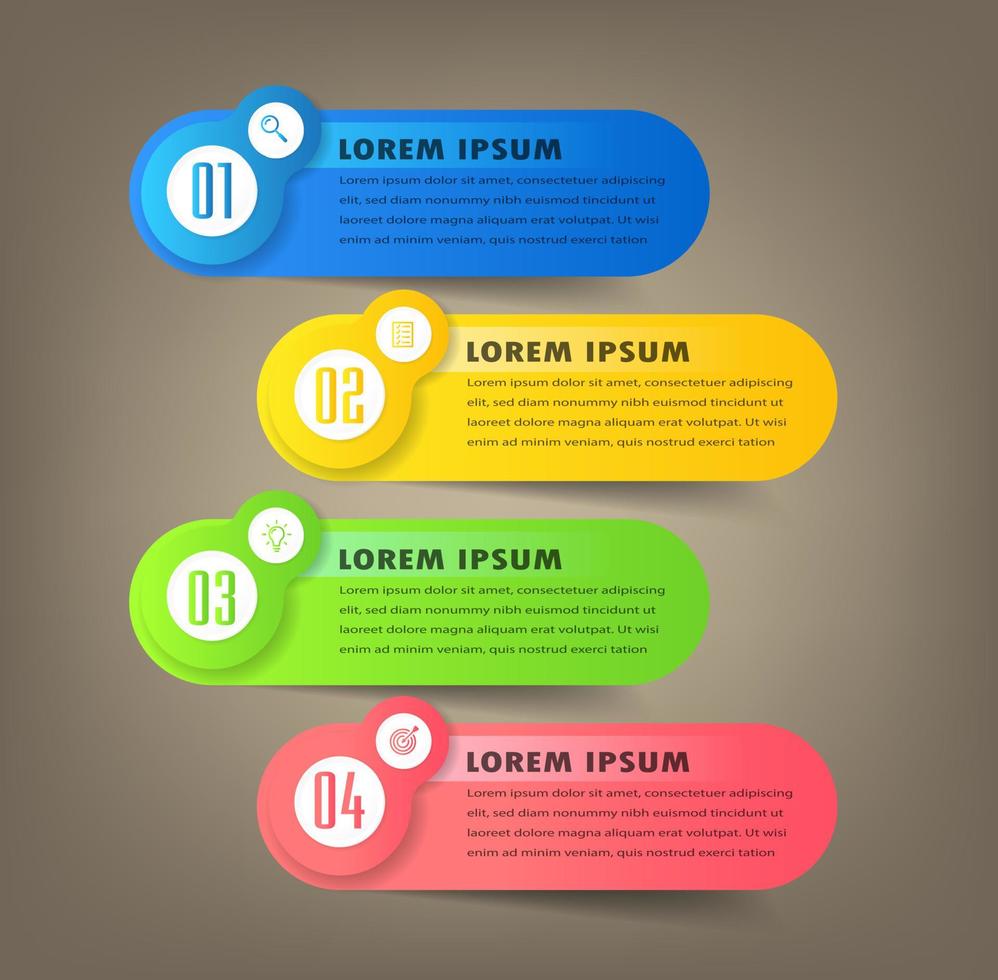 01

LOREM IPSUM

Lorem ipsum dolor sit amet, consectetuer adipiscing elit, sed diam nonummy nibh euismod tincidunt ut laoreet dolore magna aliquam erat volutpat. Ut wisi enim ad minim veniam, quis nostrud exerci tation

02

LOREM IPSUM

Lorem ipsum dolor sit amet, consectetuer adipiscing elit, sed diam nonummy nibh euismod tincidunt ut laoreet dolore magna aliquam erat volutpat. Ut wisi enim ad minim veniam, quis nostrud exerci tation

03

LOREM IPSUM

Lorem ipsum dolor sit amet, consectetuer adipiscing elit, sed diam nonummy nibh euismod tincidunt ut laoreet dolore magna aliquam erat volutpat. Ut wisi enim ad minim veniam, quis nostrud exerci tation

04

LOREM IPSUM

Lorem ipsum dolor sit amet, consectetuer adipiscing elit, sed diam nonummy nibh euismod tincidunt ut laoreet dolore magna aliquam erat volutpat. Ut wisi enim ad minim veniam, quis nostrud exerci tation