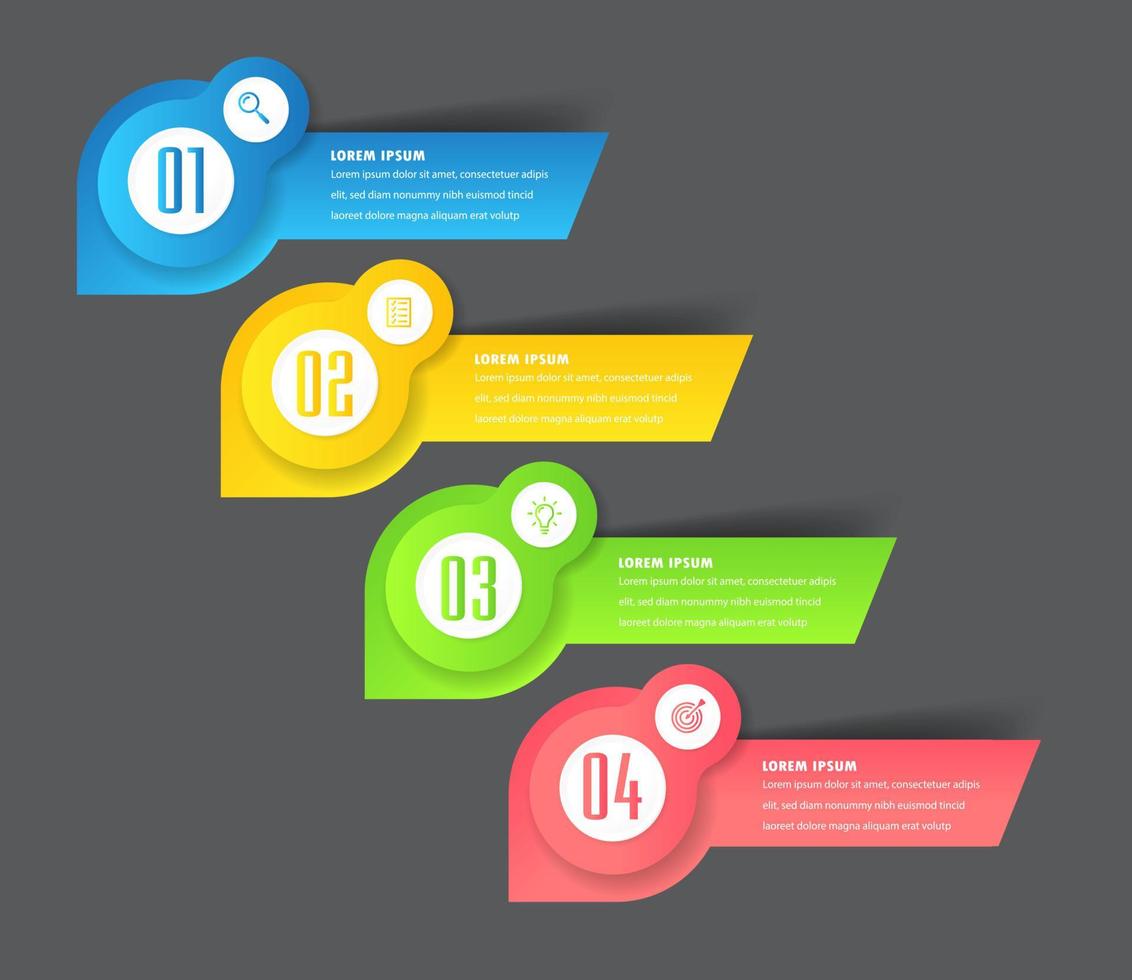 01

LOREM IPSUM
Lorem ipsum dolor sit amet, consectetuer adipis elit, sed diam nonummy nibh euismod tincid laoreet dolore magna aliquam erat volutp

02

LOREM IPSUM
Lorem ipsum dolor sit amet, consectetuer adipis elit, sed diam nonummy nibh euismod tincid laoreet dolore magna aliquam erat volutp

03

LOREM IPSUM
Lorem ipsum dolor sit amet, consectetuer adipis elit, sed diam nonummy nibh euismod tincid laoreet dolore magna aliquam erat volutp

04

LOREM IPSUM
Lorem ipsum dolor sit amet, consectetuer adipis elit, sed diam nonummy nibh euismod tincid laoreet dolore magna aliquam erat volutp