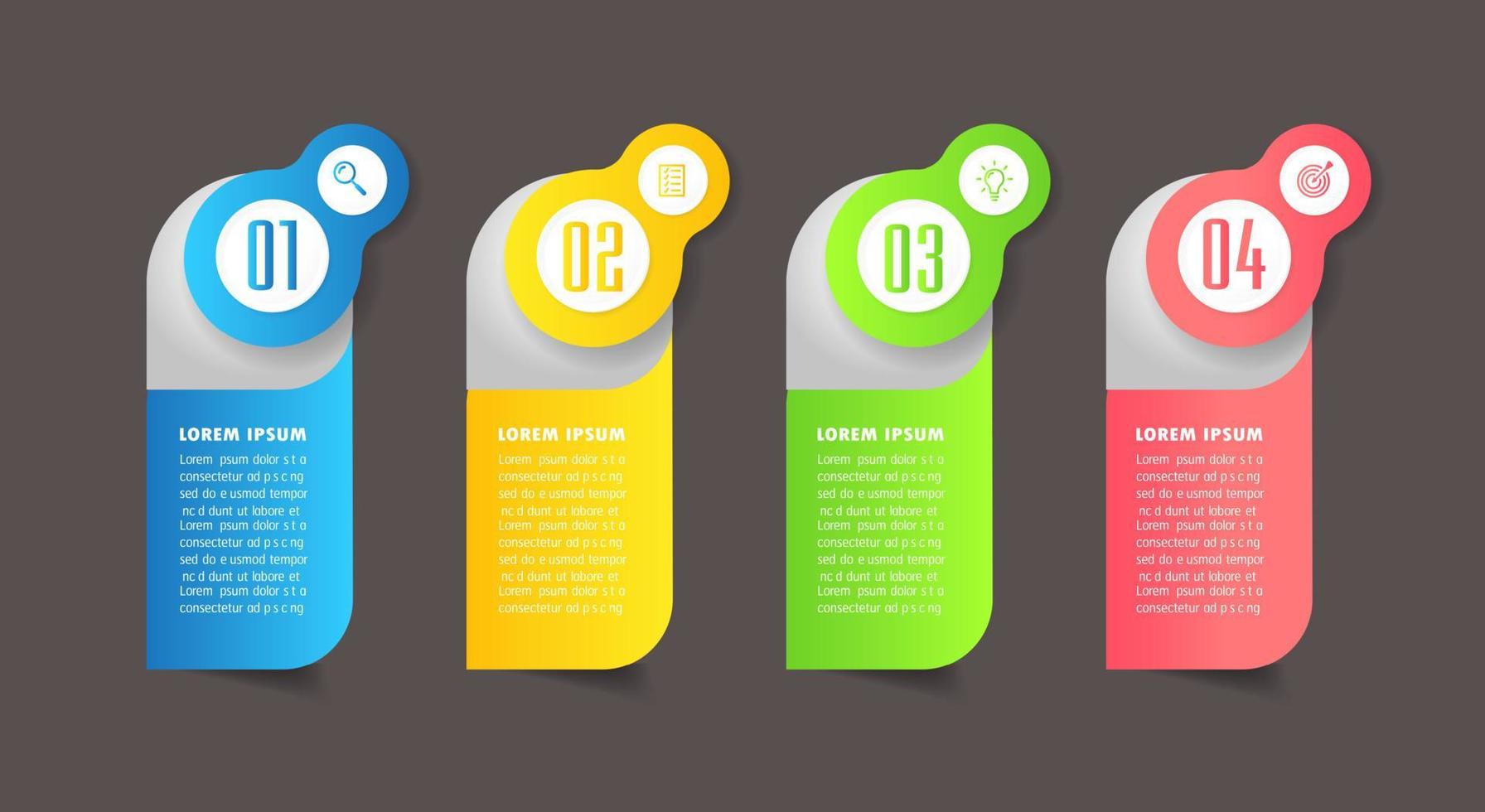 01

LOREM IPSUM

Lorem psum dolor s t a consectetur ad p s c ng sed do e usmod tempor nc d dunt ut labore et Lorem psum dolor s t a consectetur ad p s c ng sed do e usmod tempor nc d dunt ut labore et Lorem psum dolor s t a consectetur ad p s c ng

02

LOREM IPSUM

Lorem psum dolor s t a consectetur ad p s c ng sed do e usmod tempor nc d dunt ut labore et Lorem psum dolor s t a consectetur ad p s c ng sed do e usmod tempor nc d dunt ut labore et Lorem psum dolor s t a consectetur ad p s c ng

03

LOREM IPSUM

Lorem psum dolor s t a consectetur ad p s c ng sed do e usmod tempor nc d dunt ut labore et Lorem psum dolor s t a consectetur ad p s c ng sed do e usmod tempor nc d dunt ut labore et Lorem psum dolor s t a consectetur ad p s c ng

04

LOREM IPSUM

Lorem psum dolor s t a consectetur ad p s c ng sed do e usmod tempor nc d dunt ut labore et Lorem psum dolor s t a consectetur ad p s c ng sed do e usmod tempor nc d dunt ut labore et Lorem psum dolor s t a consectetur ad p s c ng