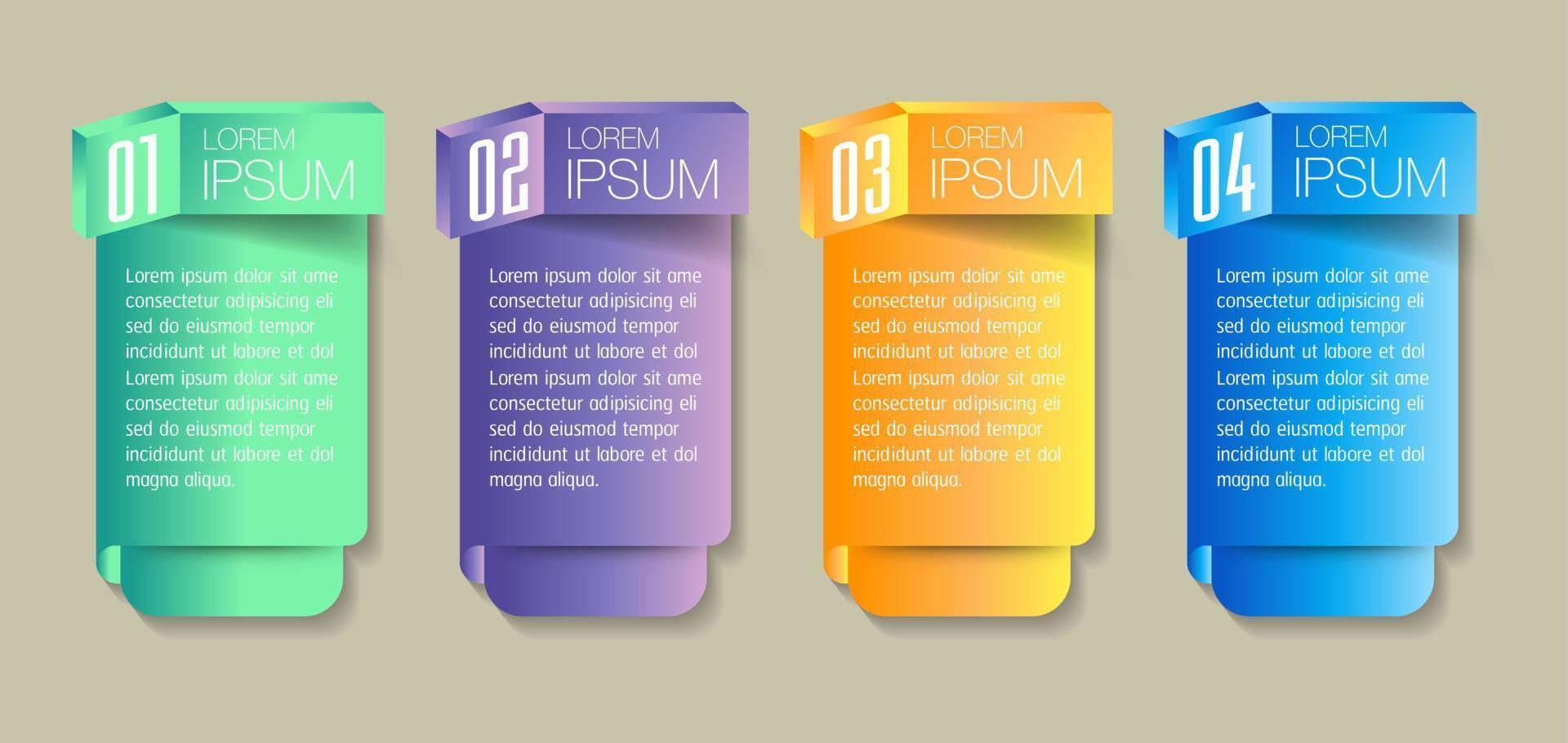 01 LOREM IPSUM

Lorem ipsum dolor sit ame consectetur adipisicing eli sed do eiusmod tempor incididunt ut labore et dol Lorem ipsum dolor sit ame consectetur adipisicing eli sed do eiusmod tempor incididunt ut labore et dol magna aliqua.

02 LOREM IPSUM

Lorem ipsum dolor sit ame consectetur adipisicing eli sed do eiusmod tempor incididunt ut labore et dol Lorem ipsum dolor sit ame consectetur adipisicing eli sed do eiusmod tempor incididunt ut labore et dol magna aliqua.

03 LOREM IPSUM

Lorem ipsum dolor sit ame consectetur adipisicing eli sed do eiusmod tempor incididunt ut labore et dol Lorem ipsum dolor sit ame consectetur adipisicing eli sed do eiusmod tempor incididunt ut labore et dol magna aliqua.

04 LOREM IPSUM

Lorem ipsum dolor sit ame consectetur adipisicing eli sed do eiusmod tempor incididunt ut labore et dol Lorem ipsum dolor sit ame consectetur adipisicing eli sed do eiusmod tempor incididunt ut labore et dol magna aliqua.