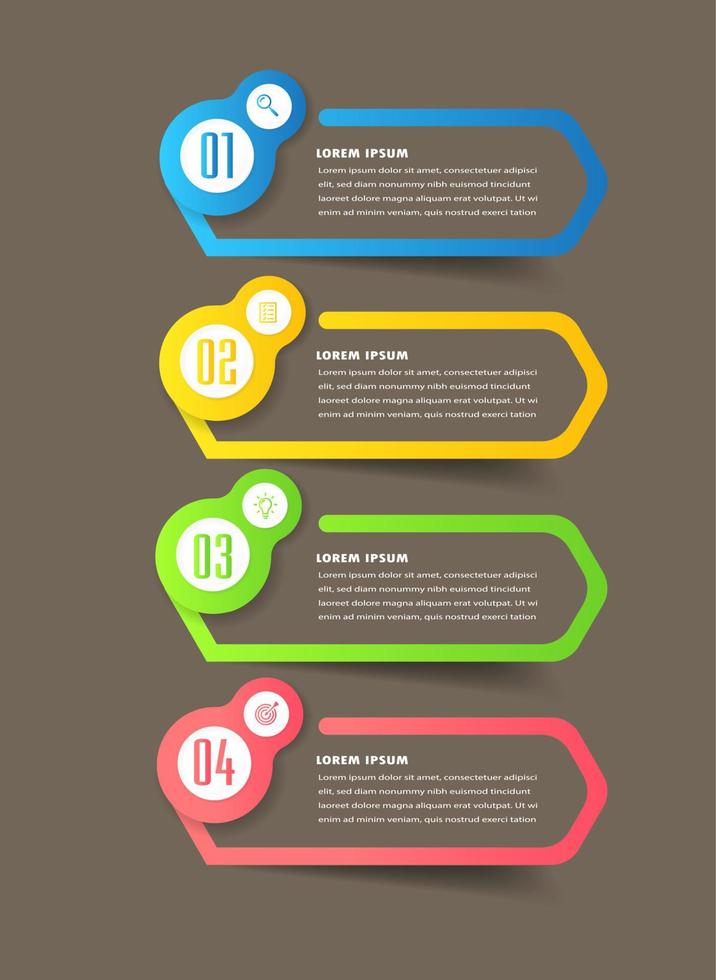 01

LOREM IPSUM

Lorem ipsum dolor sit amet, consectetuer adipisci elit, sed diam nonummy nibh euismod tincidunt laoreet dolore magna aliquam erat volutpat. Ut wi enim ad minim veniam, quis nostrud exerci tation

02

LOREM IPSUM

Lorem ipsum dolor sit amet, consectetuer adipisci elit, sed diam nonummy nibh euismod tincidunt laoreet dolore magna aliquam erat volutpat. Ut wi enim ad minim veniam, quis nostrud exerci tation

03

LOREM IPSUM

Lorem ipsum dolor sit amet, consectetuer adipisci elit, sed diam nonummy nibh euismod tincidunt laoreet dolore magna aliquam erat volutpat. Ut wi enim ad minim veniam, quis nostrud exerci tation

04

LOREM IPSUM

Lorem ipsum dolor sit amet, consectetuer adipisci elit, sed diam nonummy nibh euismod tincidunt laoreet dolore magna aliquam erat volutpat. Ut wi enim ad minim veniam, quis nostrud exerci tation