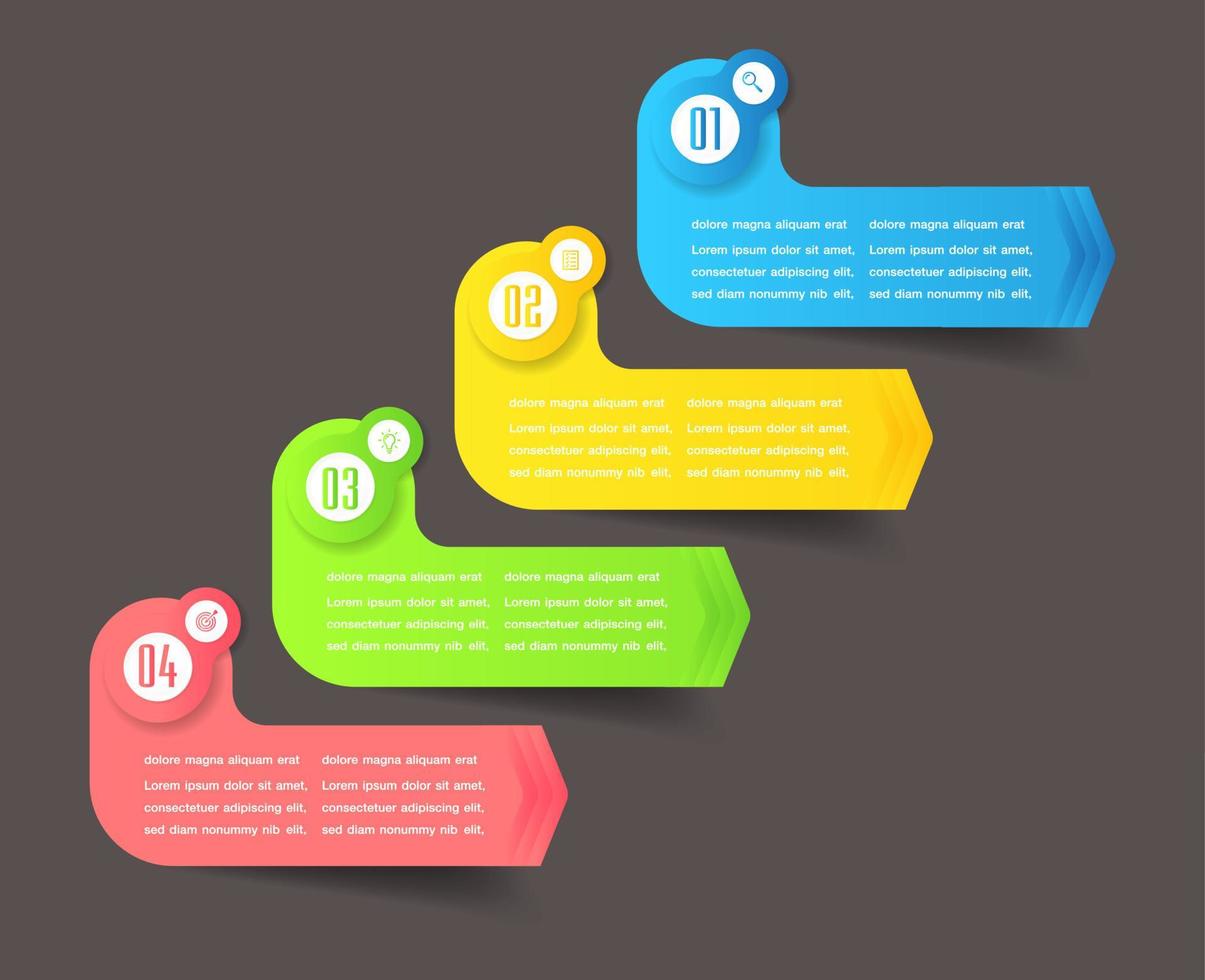 01

dolore magna aliquam erat
Lorem ipsum dolor sit amet, consectetuer adipiscing elit, sed diam nonummy nib elit,

dolore magna aliquam erat
Lorem ipsum dolor sit amet, consectetuer adipiscing elit, sed diam nonummy nib elit,

02

dolore magna aliquam erat
Lorem ipsum dolor sit amet, consectetuer adipiscing elit, sed diam nonummy nib elit,

dolore magna aliquam erat
Lorem ipsum dolor sit amet, consectetuer adipiscing elit, sed diam nonummy nib elit,

03

dolore magna aliquam erat
Lorem ipsum dolor sit amet, consectetuer adipiscing elit, sed diam nonummy nib elit,

dolore magna aliquam erat
Lorem ipsum dolor sit amet, consectetuer adipiscing elit, sed diam nonummy nib elit,

04

dolore magna aliquam erat
Lorem ipsum dolor sit amet, consectetuer adipiscing elit, sed diam nonummy nib elit,

dolore magna aliquam erat
Lorem ipsum dolor sit amet, consectetuer adipiscing elit, sed diam nonummy nib elit,