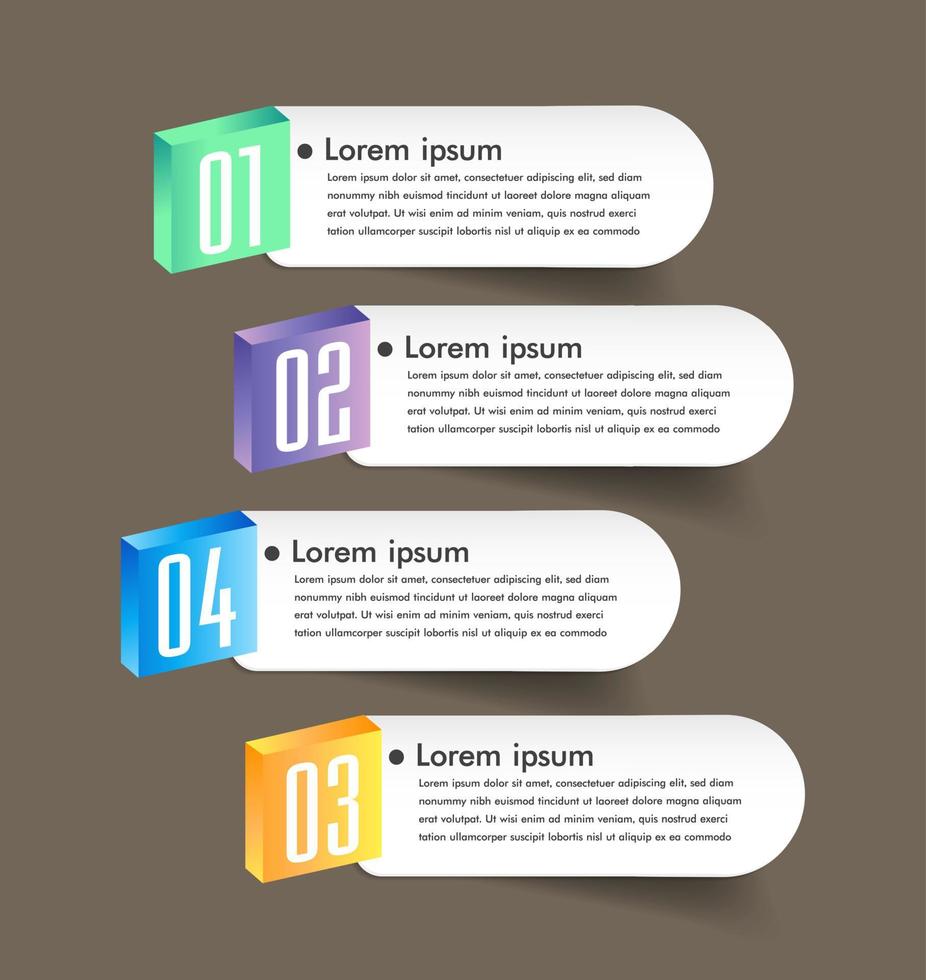 01

• Lorem ipsum

Lorem ipsum dolor sit amet, consectetuer adipiscing elit, sed diam nonummy nibh euismod tincidunt ut laoreet dolore magna aliquam erat volutpat. Ut wisi enim ad minim veniam, quis nostrud exerci tation ullamcorper suscipit lobortis nisl ut aliquip ex ea commodo

02

• Lorem ipsum

Lorem ipsum dolor sit amet, consectetuer adipiscing elit, sed diam nonummy nibh euismod tincidunt ut laoreet dolore magna aliquam erat volutpat. Ut wisi enim ad minim veniam, quis nostrud exerci tation ullamcorper suscipit lobortis nisl ut aliquip ex ea commodo

04

• Lorem ipsum

Lorem ipsum dolor sit amet, consectetuer adipiscing elit, sed diam nonummy nibh euismod tincidunt ut laoreet dolore magna aliquam erat volutpat. Ut wisi enim ad minim veniam, quis nostrud exerci tation ullamcorper suscipit lobortis nisl ut aliquip ex ea commodo

03

• Lorem ipsum

Lorem ipsum dolor sit amet, consectetuer adipiscing elit, sed diam nonummy nibh euismod tincidunt ut laoreet dolore magna aliquam erat volutpat. Ut wisi enim ad minim veniam, quis nostrud exerci tation ullamcorper suscipit lobortis nisl ut aliquip ex ea commodo