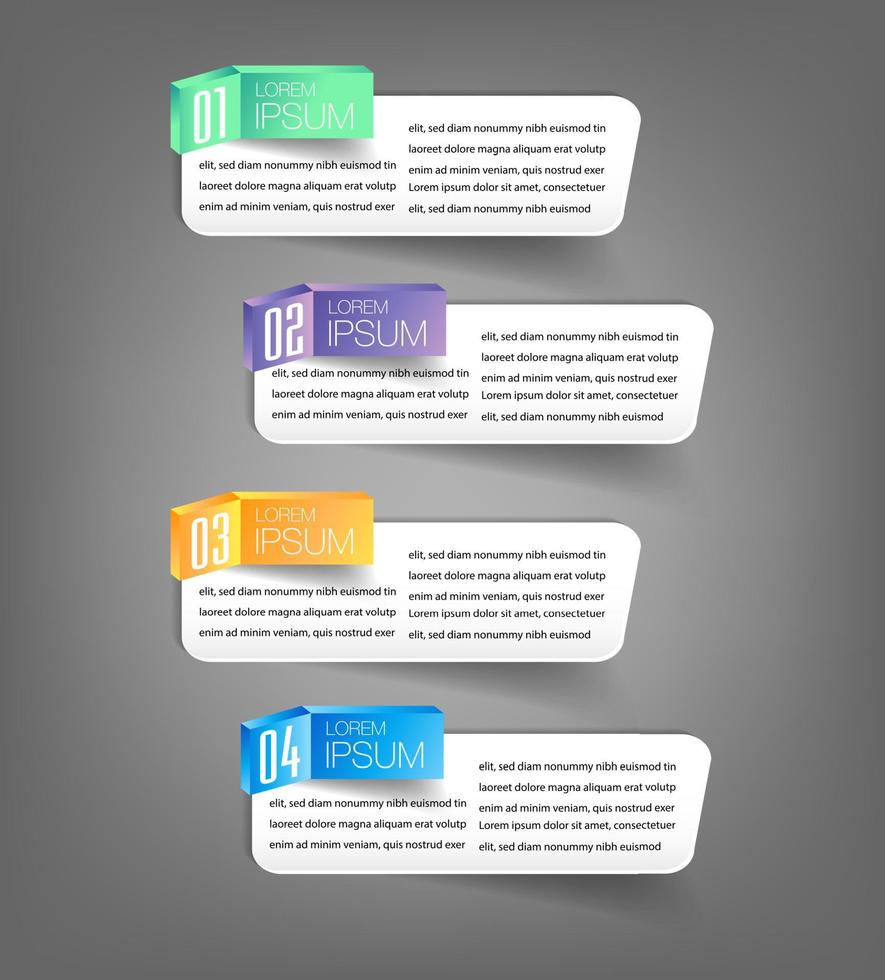 01 LOREM IPSUM

elit, sed diam nonummy nibh euismod tin laoreet dolore magna aliquam erat volutp enim ad minim veniam, quis nostrud exer

elit, sed diam nonummy nibh euismod tin laoreet dolore magna aliquam erat volutp enim ad minim veniam, quis nostrud exer Lorem ipsum dolor sit amet, consectetuer elit, sed diam nonummy nibh euismod

02 LOREM IPSUM

elit, sed diam nonummy nibh euismod tin laoreet dolore magna aliquam erat volutp enim ad minim veniam, quis nostrud exer

elit, sed diam nonummy nibh euismod tin laoreet dolore magna aliquam erat volutp enim ad minim veniam, quis nostrud exer Lorem ipsum dolor sit amet, consectetuer elit, sed diam nonummy nibh euismod

03 LOREM IPSUM

elit, sed diam nonummy nibh euismod tin laoreet dolore magna aliquam erat volutp enim ad minim veniam, quis nostrud exer

elit, sed diam nonummy nibh euismod tin laoreet dolore magna aliquam erat volutp enim ad minim veniam, quis nostrud exer Lorem ipsum dolor sit amet, consectetuer elit, sed diam nonummy nibh euismod

04 LOREM IPSUM

elit, sed diam nonummy nibh euismod tin laoreet dolore magna aliquam erat volutp enim ad minim veniam, quis nostrud exer

elit, sed diam nonummy nibh euismod tin laoreet dolore magna aliquam erat volutp enim ad minim veniam, quis nostrud exer Lorem ipsum dolor sit amet, consectetuer elit, sed diam nonummy nibh euismod