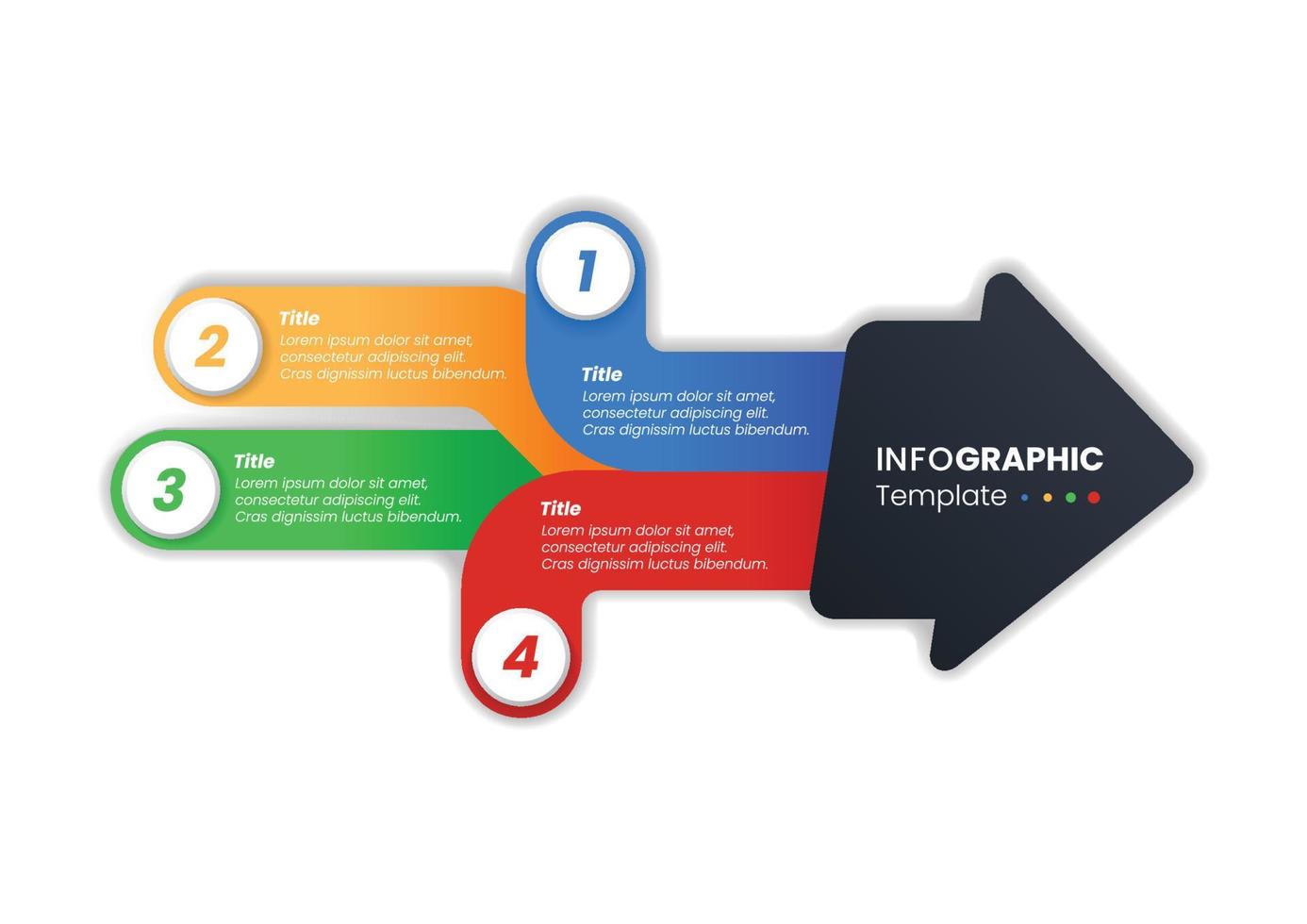 1

Title
Lorem ipsum dolor sit amet, consectetur adipiscing elit. Cras dignissim luctus bibendum.

2

Title
Lorem ipsum dolor sit amet, consectetur adipiscing elit. Cras dignissim luctus bibendum.

3

Title
Lorem ipsum dolor sit amet, consectetur adipiscing elit. Cras dignissim luctus bibendum.

4

Title
Lorem ipsum dolor sit amet, consectetur adipiscing elit. Cras dignissim luctus bibendum.

INFOGRAPHIC
Template