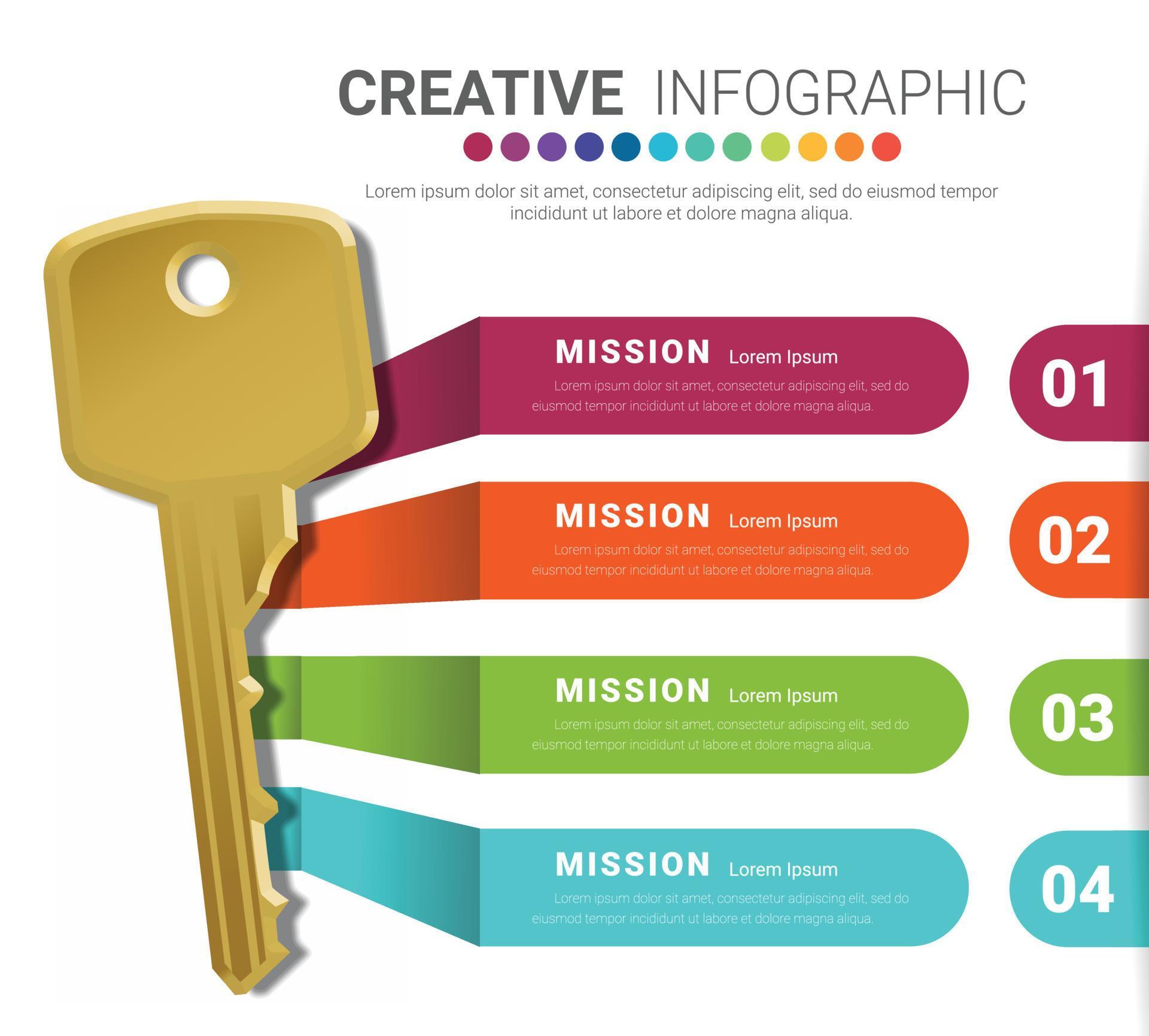 CREATIVE INFOGRAPHIC

Lorem ipsum dolor sit amet, consectetur adipiscing elit, sed do eiusmod tempor incididunt ut labore et dolore magna aliqua.

MISSION Lorem Ipsum
Lorem ipsum dolor sit amet, consectetur adipiscing elit, sed do eiusmod tempor incididunt ut labore et dolore magna aliqua.

01

MISSION Lorem Ipsum
Lorem ipsum dolor sit amet, consectetur adipiscing elit, sed do eiusmod tempor incididunt ut labore et dolore magna aliqua.

02

MISSION Lorem Ipsum
Lorem ipsum dolor sit amet, consectetur adipiscing elit, sed do eiusmod tempor incididunt ut labore et dolore magna aliqua.

03

MISSION Lorem Ipsum
Lorem ipsum dolor sit amet, consectetur adipiscing elit, sed do eiusmod tempor incididunt ut labore et dolore magna aliqua.

04