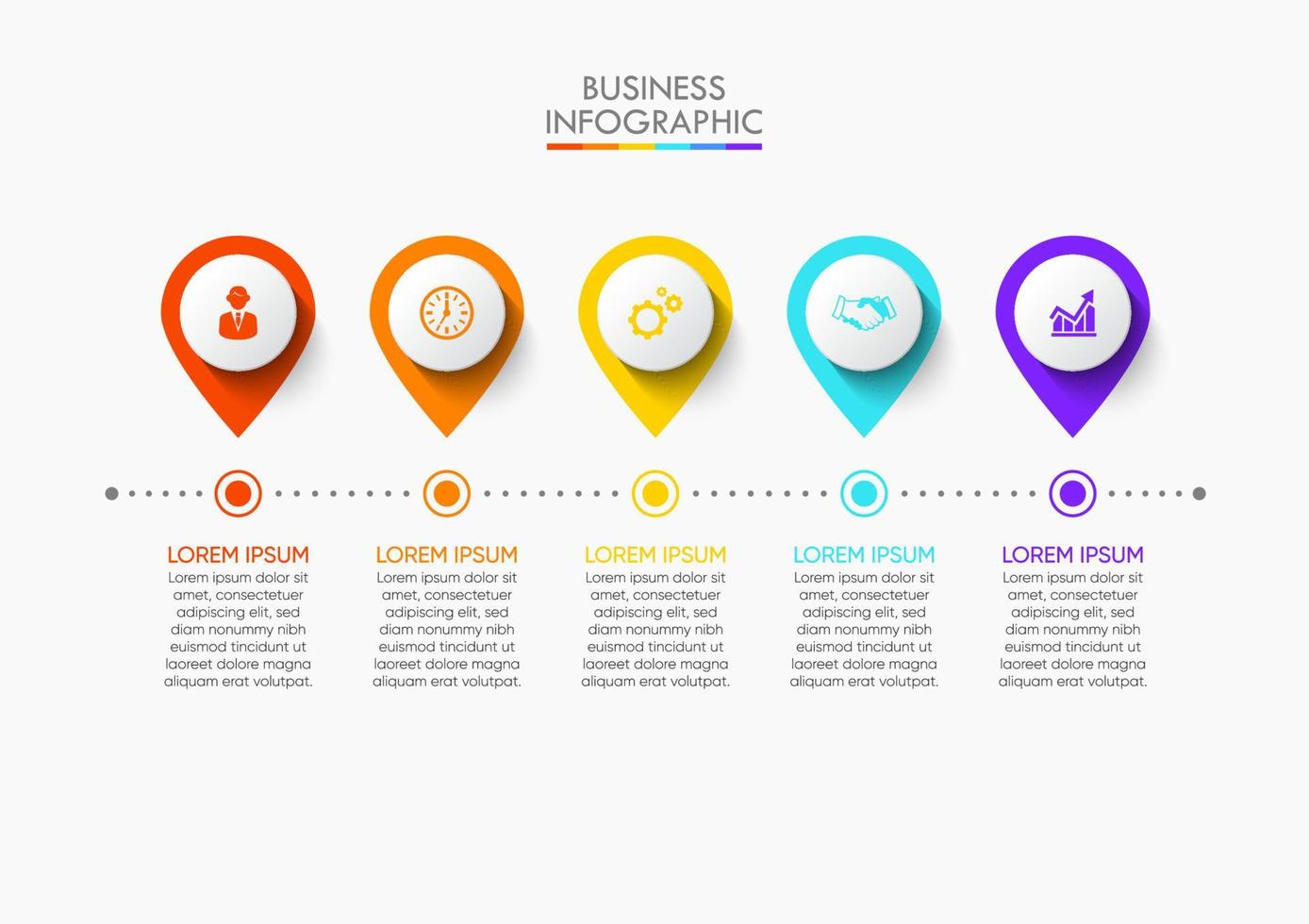 BUSINESS
INFOGRAPHIC

LOREM IPSUM
Lorem ipsum dolor sit amet, consectetuer adipiscing elit, sed diam nonummy nibh euismod tincidunt ut laoreet dolore magna aliquam erat volutpat.

LOREM IPSUM
Lorem ipsum dolor sit amet, consectetuer adipiscing elit, sed diam nonummy nibh euismod tincidunt ut laoreet dolore magna aliquam erat volutpat.

LOREM IPSUM
Lorem ipsum dolor sit amet, consectetuer adipiscing elit, sed diam nonummy nibh euismod tincidunt ut laoreet dolore magna aliquam erat volutpat.

LOREM IPSUM
Lorem ipsum dolor sit amet, consectetuer adipiscing elit, sed diam nonummy nibh euismod tincidunt ut laoreet dolore magna aliquam erat volutpat.

LOREM IPSUM
Lorem ipsum dolor sit amet, consectetuer adipiscing elit, sed diam nonummy nibh euismod tincidunt ut laoreet dolore magna aliquam erat volutpat.