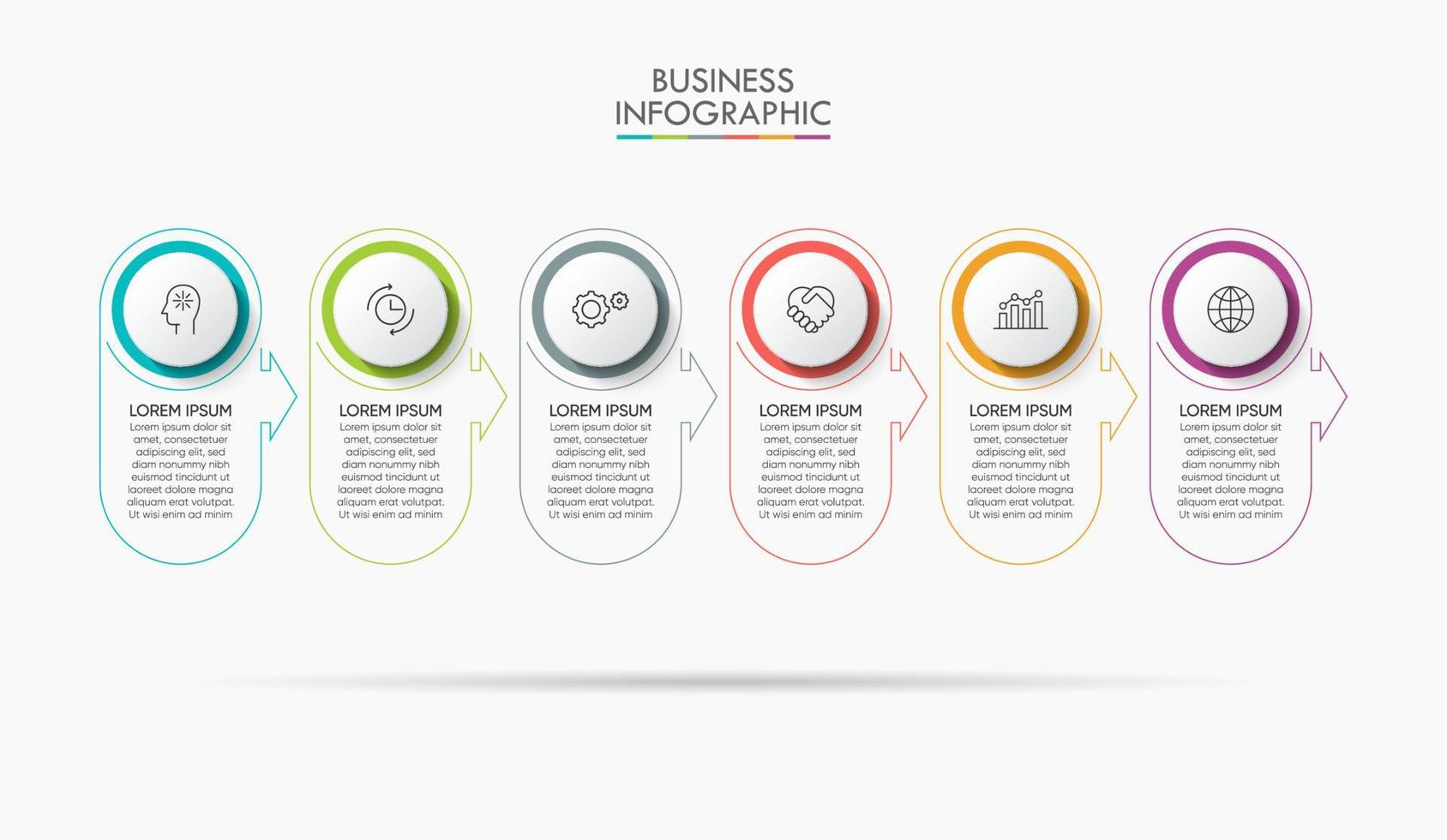 BUSINESS
INFOGRAPHIC

LOREM IPSUM
Lorem ipsum dolor sit amet, consectetuer adipiscing elit, sed diam nonummy nibh euismod tincidunt ut laoreet dolore magna aliquam erat volutpat. Ut wisi enim ad minim

LOREM IPSUM
Lorem ipsum dolor sit amet, consectetuer adipiscing elit, sed diam nonummy nibh euismod tincidunt ut laoreet dolore magna aliquam erat volutpat. Ut wisi enim ad minim

LOREM IPSUM
Lorem ipsum dolor sit amet, consectetuer adipiscing elit, sed diam nonummy nibh euismod tincidunt ut laoreet dolore magna aliquam erat volutpat. Ut wisi enim ad minim

LOREM IPSUM
Lorem ipsum dolor sit amet, consectetuer adipiscing elit, sed diam nonummy nibh euismod tincidunt ut laoreet dolore magna aliquam erat volutpat. Ut wisi enim ad minim

LOREM IPSUM
Lorem ipsum dolor sit amet, consectetuer adipiscing elit, sed diam nonummy nibh euismod tincidunt ut laoreet dolore magna aliquam erat volutpat. Ut wisi enim ad minim

LOREM IPSUM
Lorem ipsum dolor sit amet, consectetuer adipiscing elit, sed diam nonummy nibh euismod tincidunt ut laoreet dolore magna aliquam erat volutpat. Ut wisi enim ad minim