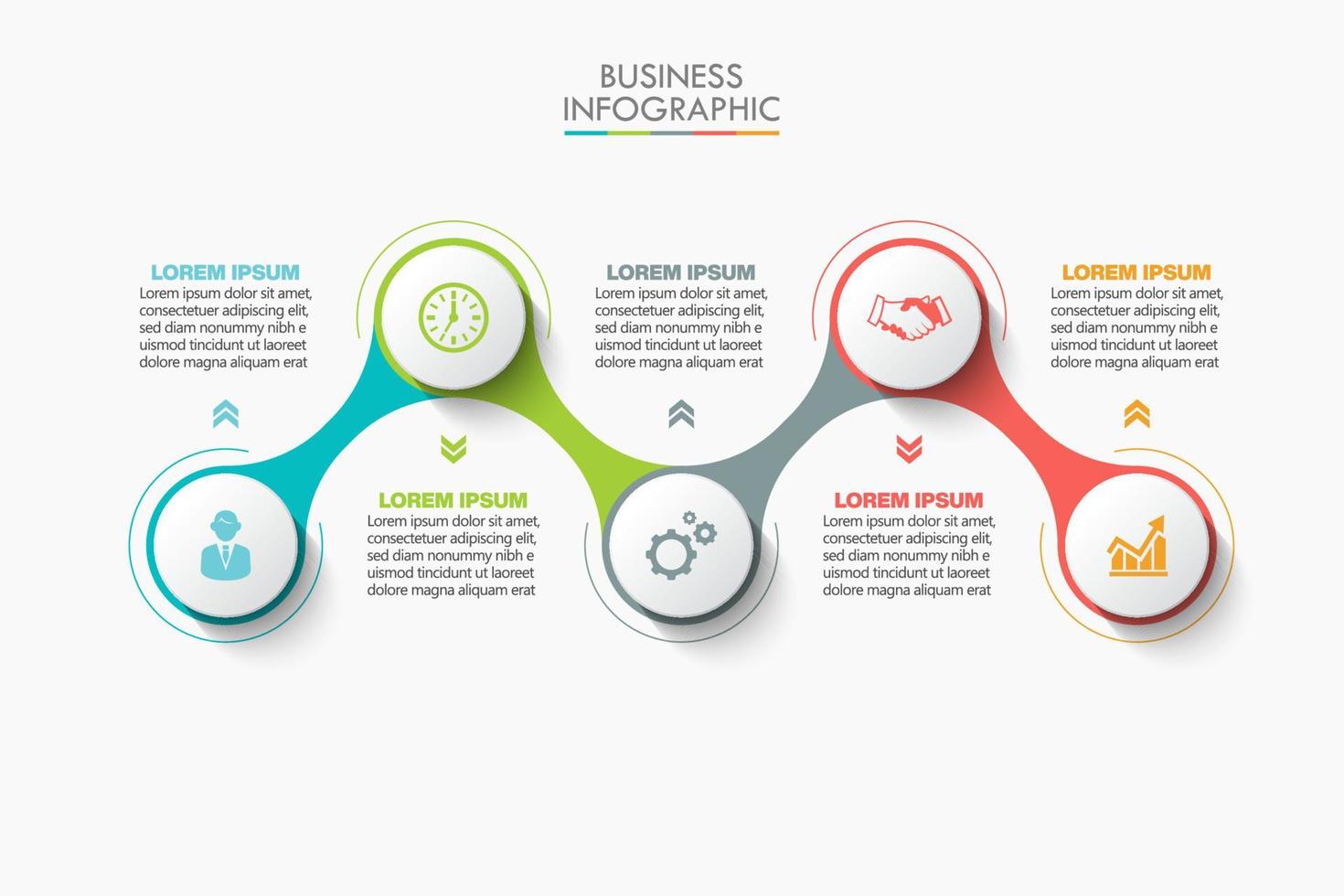 BUSINESS
INFOGRAPHIC

LOREM IPSUM
Lorem ipsum dolor sit amet, consectetuer adipiscing elit, sed diam nonummy nibh e uismod tincidunt ut laoreet dolore magna aliquam erat

LOREM IPSUM
Lorem ipsum dolor sit amet, consectetuer adipiscing elit, sed diam nonummy nibh e uismod tincidunt ut laoreet dolore magna aliquam erat

LOREM IPSUM
Lorem ipsum dolor sit amet, consectetuer adipiscing elit, sed diam nonummy nibh e uismod tincidunt ut laoreet dolore magna aliquam erat

LOREM IPSUM
Lorem ipsum dolor sit amet, consectetuer adipiscing elit, sed diam nonummy nibh e uismod tincidunt ut laoreet dolore magna aliquam erat

LOREM IPSUM
Lorem ipsum dolor sit amet, consectetuer adipiscing elit, sed diam nonummy nibh e uismod tincidunt ut laoreet dolore magna aliquam erat