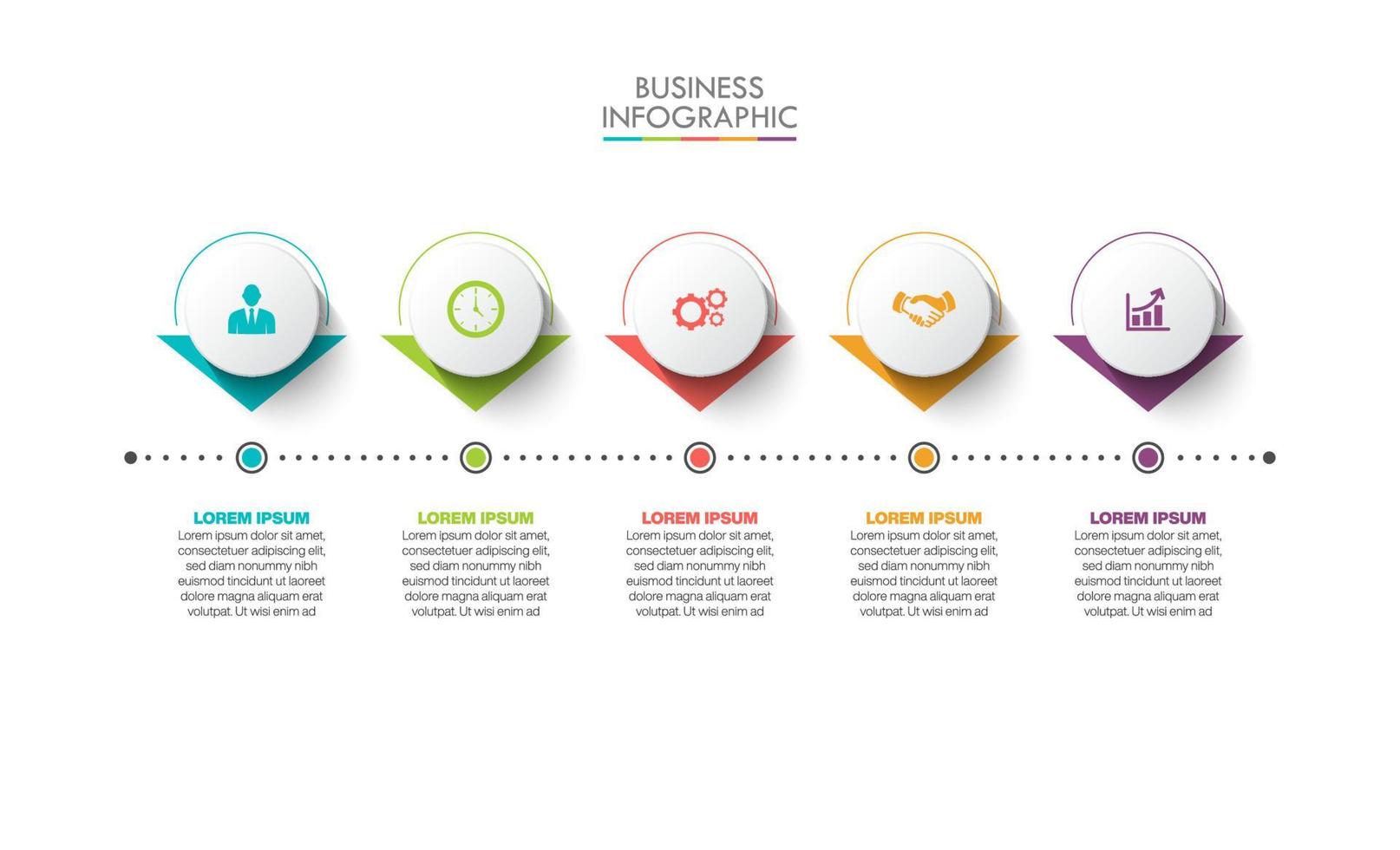 BUSINESS
INFOGRAPHIC

LOREM IPSUM
Lorem ipsum dolor sit amet, consectetuer adipiscing elit, sed diam nonummy nibh euismod tincidunt ut laoreet dolore magna aliquam erat volutpat. Ut wisi enim ad

LOREM IPSUM
Lorem ipsum dolor sit amet, consectetuer adipiscing elit, sed diam nonummy nibh euismod tincidunt ut laoreet dolore magna aliquam erat volutpat. Ut wisi enim ad

LOREM IPSUM
Lorem ipsum dolor sit amet, consectetuer adipiscing elit, sed diam nonummy nibh euismod tincidunt ut laoreet dolore magna aliquam erat volutpat. Ut wisi enim ad

LOREM IPSUM
Lorem ipsum dolor sit amet, consectetuer adipiscing elit, sed diam nonummy nibh euismod tincidunt ut laoreet dolore magna aliquam erat volutpat. Ut wisi enim ad

LOREM IPSUM
Lorem ipsum dolor sit amet, consectetuer adipiscing elit, sed diam nonummy nibh euismod tincidunt ut laoreet dolore magna aliquam erat volutpat. Ut wisi enim ad