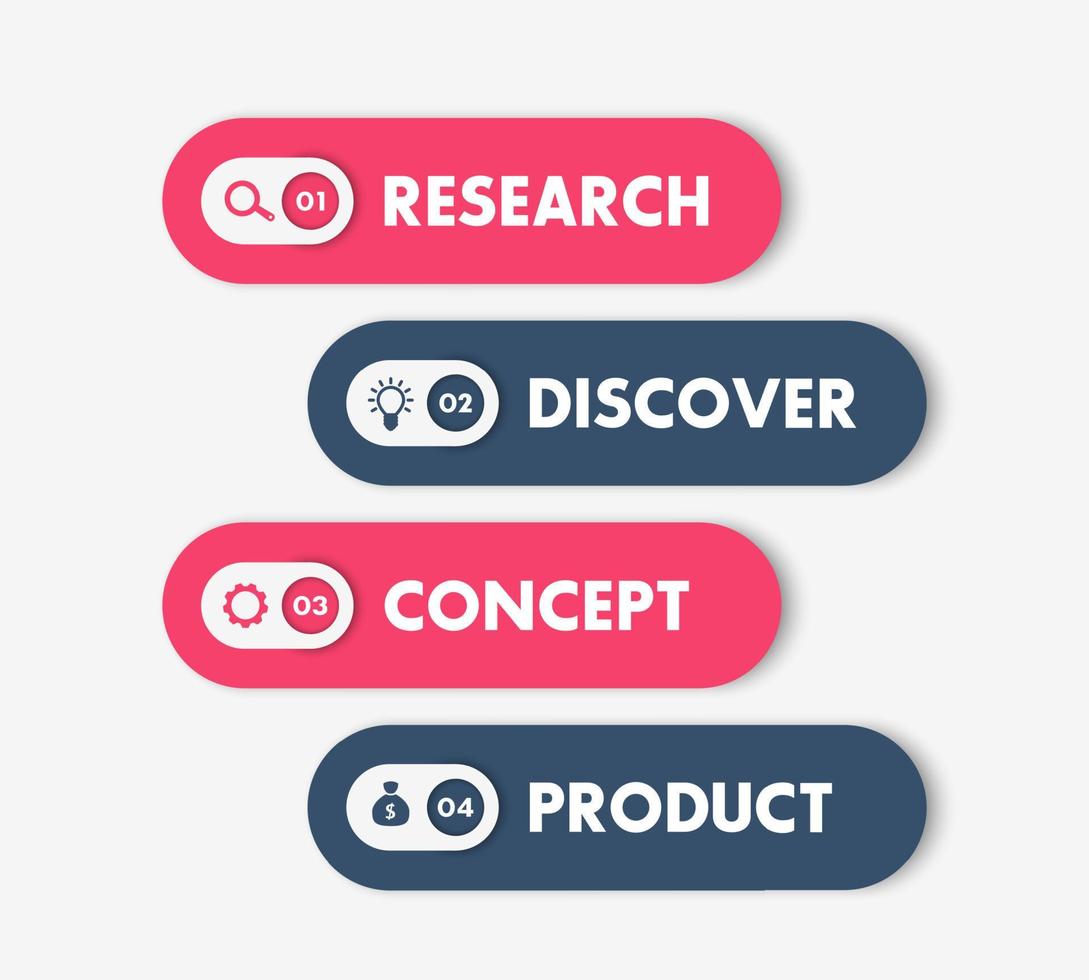 01 RESEARCH

02 DISCOVER

03 CONCEPT

$ 04 PRODUCT