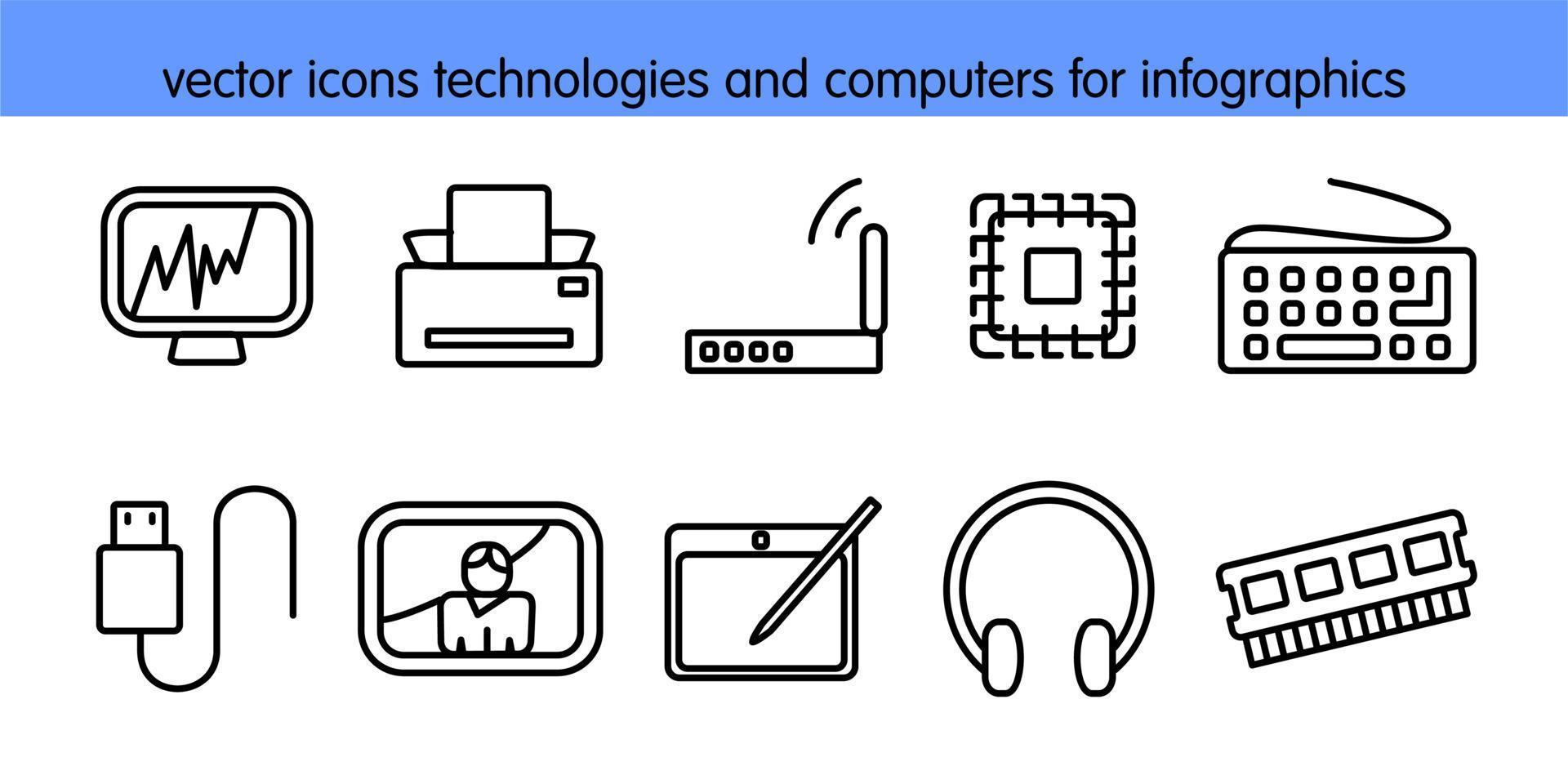 vector icons technologies and computers for infographics