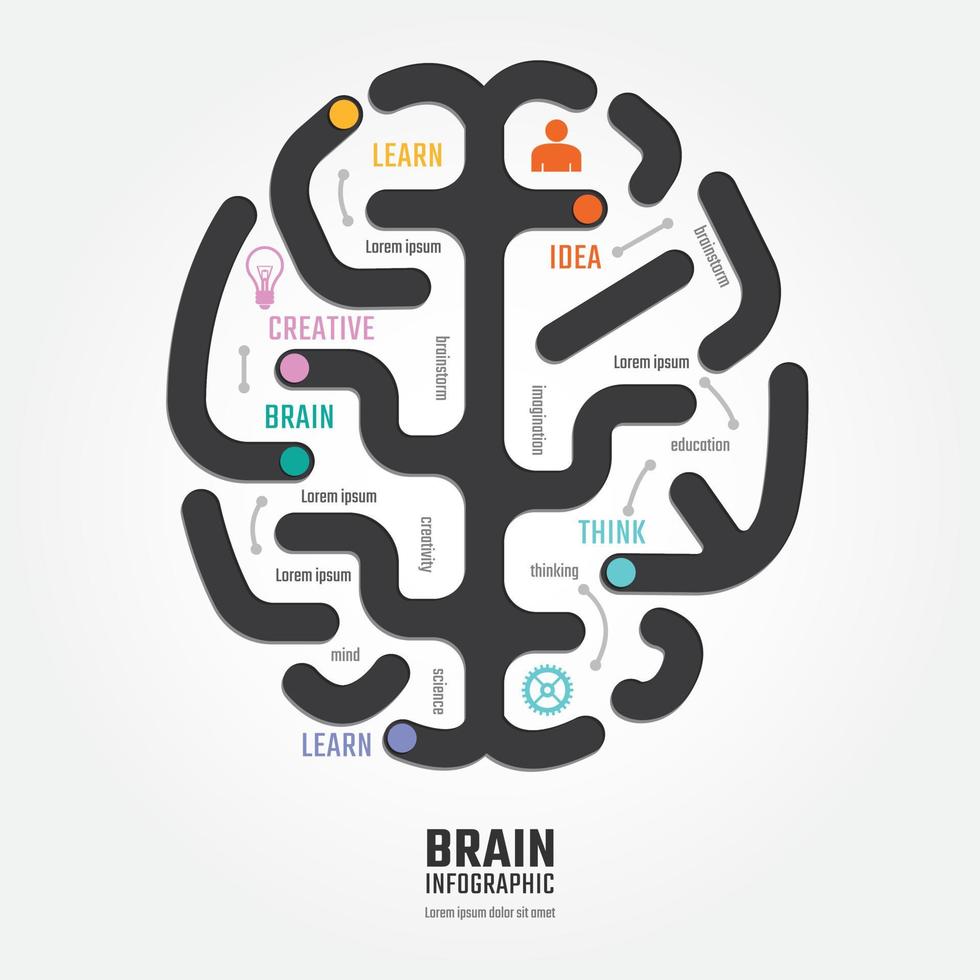 LEARN

Lorem ipsum

IDEA

brainstorm

CREATIVE

brainstorm

Lorem ipsum

BRAIN

imagination

education

Lorem ipsum

creativity

THINK

Lorem ipsum

thinking

mind

science

LEARN

BRAIN
INFOGRAPHIC
Lorem ipsum dolor sit amet