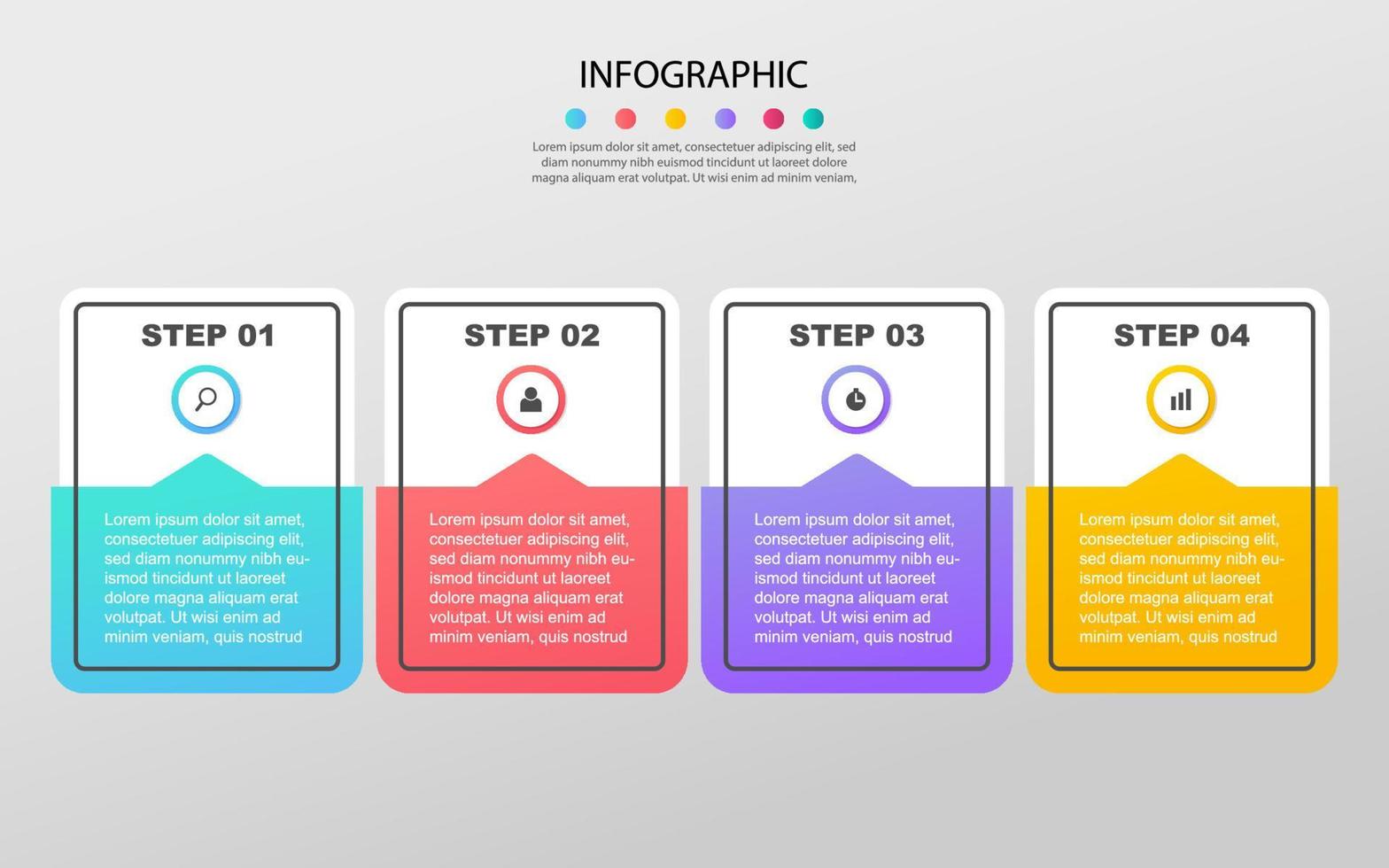 INFOGRAPHIC

Lorem ipsum dolor sit amet, consectetuer adipiscing elit, sed diam nonummy nibh euismod tincidunt ut laoreet dolore magna aliquam erat volutpat. Ut wisi enim ad minim veniam,

STEP 01

Lorem ipsum dolor sit amet, consectetuer adipiscing elit, sed diam nonummy nibh euismod tincidunt ut laoreet dolore magna aliquam erat volutpat. Ut wisi enim ad minim veniam, quis nostrud

STEP 02

Lorem ipsum dolor sit amet, consectetuer adipiscing elit, sed diam nonummy nibh euismod tincidunt ut laoreet dolore magna aliquam erat volutpat. Ut wisi enim ad minim veniam, quis nostrud

STEP 03

Lorem ipsum dolor sit amet, consectetuer adipiscing elit, sed diam nonummy nibh euismod tincidunt ut laoreet dolore magna aliquam erat volutpat. Ut wisi enim ad minim veniam, quis nostrud

STEP 04

Lorem ipsum dolor sit amet, consectetuer adipiscing elit, sed diam nonummy nibh euismod tincidunt ut laoreet dolore magna aliquam erat volutpat. Ut wisi enim ad minim veniam, quis nostrud