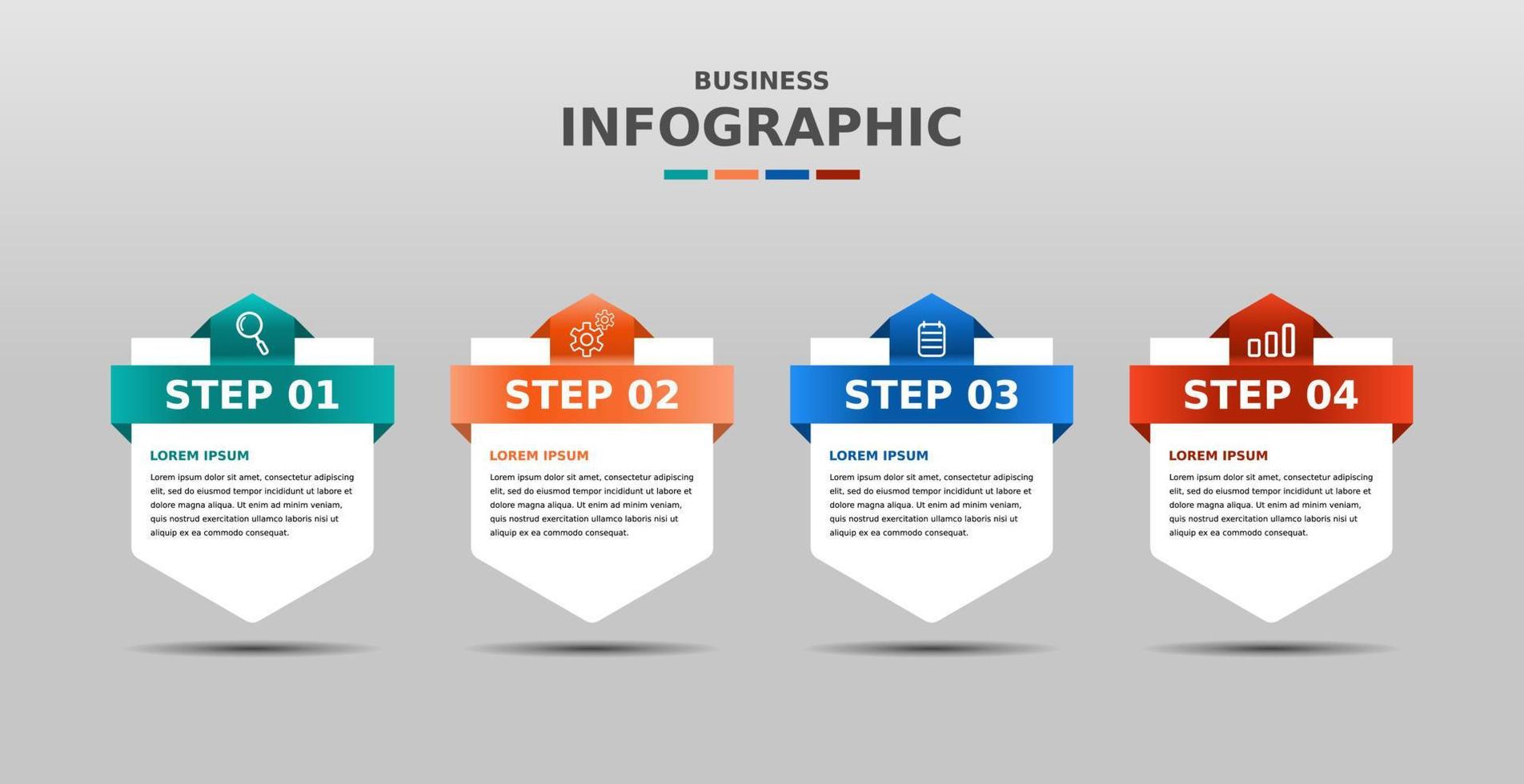 BUSINESS
INFOGRAPHIC

STEP 01

LOREM IPSUM

Lorem ipsum dolor sit amet, consectetur adipiscing elit, sed do eiusmod tempor incididunt ut labore et dolore magna aliqua. Ut enim ad minim veniam, quis nostrud exercitation ullamco laboris nisi ut aliquip ex ea commodo consequat.

STEP 02

LOREM IPSUM

Lorem ipsum dolor sit amet, consectetur adipiscing elit, sed do eiusmod tempor incididunt ut labore et dolore magna aliqua. Ut enim ad minim veniam, quis nostrud exercitation ullamco laboris nisi ut aliquip ex ea commodo consequat.

STEP 03

LOREM IPSUM

Lorem ipsum dolor sit amet, consectetur adipiscing elit, sed do eiusmod tempor incididunt ut labore et dolore magna aliqua. Ut enim ad minim veniam, quis nostrud exercitation ullamco laboris nisi ut aliquip ex ea commodo consequat.

STEP 04

LOREM IPSUM

Lorem ipsum dolor sit amet, consectetur adipiscing elit, sed do eiusmod tempor incididunt ut labore et dolore magna aliqua. Ut enim ad minim veniam, quis nostrud exercitation ullamco laboris nisi ut aliquip ex ea commodo consequat.