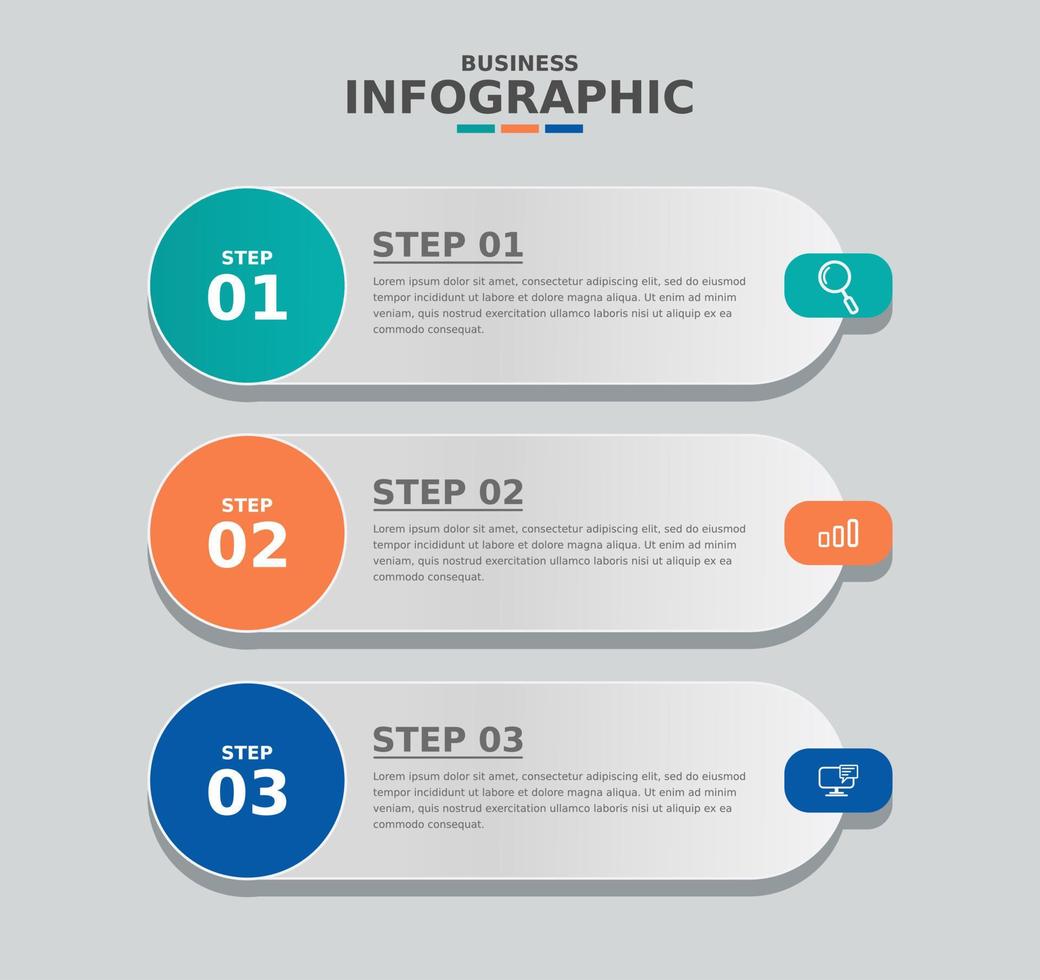 BUSINESS
INFOGRAPHIC

STEP
01

STEP 01

Lorem ipsum dolor sit amet, consectetur adipiscing elit, sed do eiusmod tempor incididunt ut labore et dolore magna aliqua. Ut enim ad minim veniam, quis nostrud exercitation ullamco laboris nisi ut aliquip ex ea commodo consequat.

STEP
02

STEP 02

Lorem ipsum dolor sit amet, consectetur adipiscing elit, sed do eiusmod tempor incididunt ut labore et dolore magna aliqua. Ut enim ad minim veniam, quis nostrud exercitation ullamco laboris nisi ut aliquip ex ea commodo consequat.

STEP
03

STEP 03

Lorem ipsum dolor sit amet, consectetur adipiscing elit, sed do eiusmod tempor incididunt ut labore et dolore magna aliqua. Ut enim ad minim veniam, quis nostrud exercitation ullamco laboris nisi ut aliquip ex ea commodo consequat.