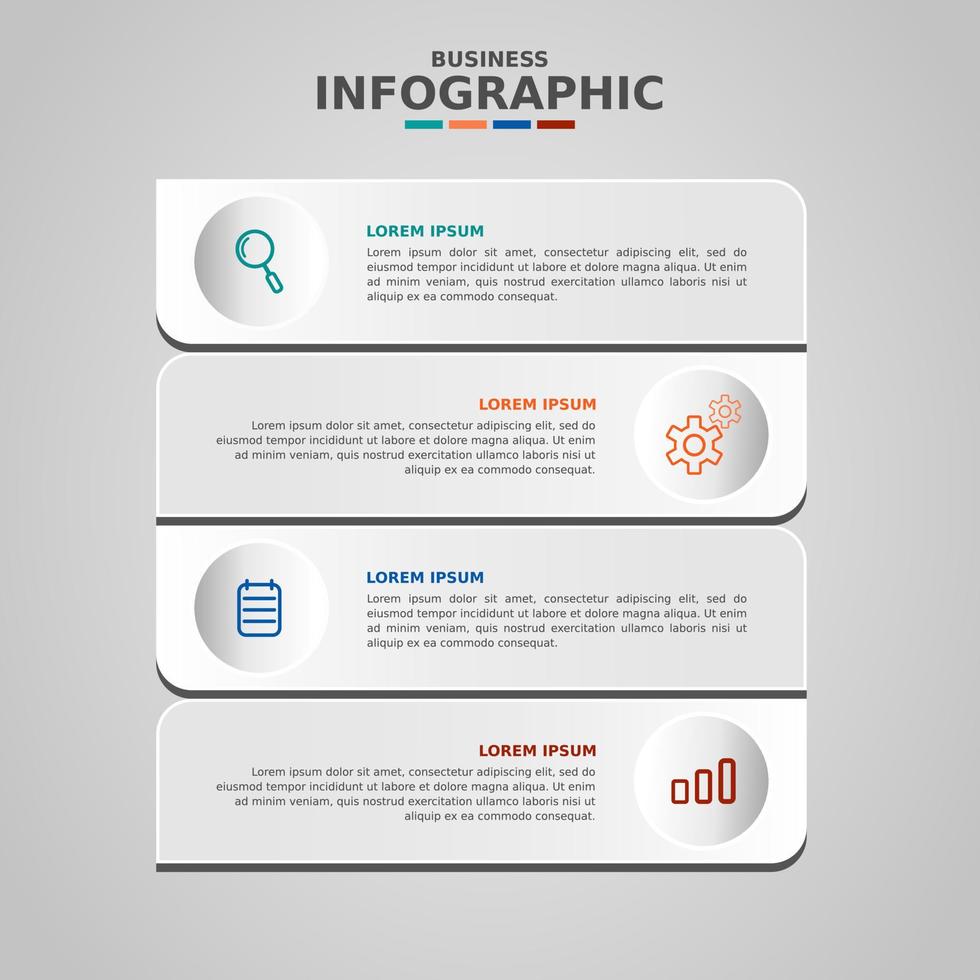 BUSINESS
INFOGRAPHIC

LOREM IPSUM
Lorem ipsum dolor sit amet, consectetur adipiscing elit, sed do eiusmod tempor incididunt ut labore et dolore magna aliqua. Ut enim ad minim veniam, quis nostrud exercitation ullamco laboris nisi ut aliquip ex ea commodo consequat.

LOREM IPSUM
Lorem ipsum dolor sit amet, consectetur adipiscing elit, sed do eiusmod tempor incididunt ut labore et dolore magna aliqua. Ut enim ad minim veniam, quis nostrud exercitation ullamco laboris nisi ut aliquip ex ea commodo consequat.

LOREM IPSUM
Lorem ipsum dolor sit amet, consectetur adipiscing elit, sed do eiusmod tempor incididunt ut labore et dolore magna aliqua. Ut enim ad minim veniam, quis nostrud exercitation ullamco laboris nisi ut aliquip ex ea commodo consequat.

LOREM IPSUM
Lorem ipsum dolor sit amet, consectetur adipiscing elit, sed do eiusmod tempor incididunt ut labore et dolore magna aliqua. Ut enim ad minim veniam, quis nostrud exercitation ullamco laboris nisi ut aliquip ex ea commodo consequat.