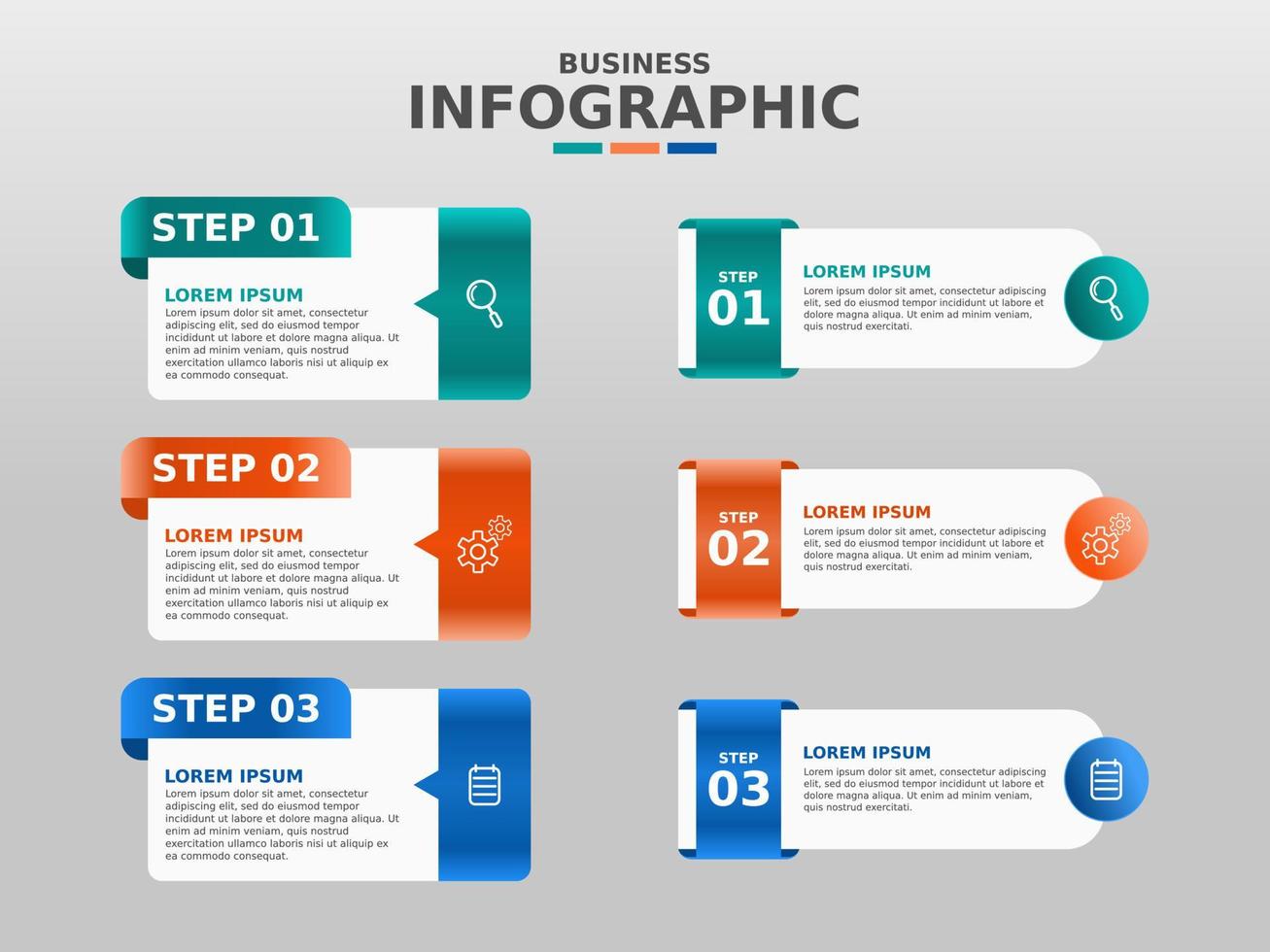 BUSINESS
INFOGRAPHIC

STEP 01

LOREM IPSUM
Lorem ipsum dolor sit amet, consectetur adipiscing elit, sed do eiusmod tempor incididunt ut labore et dolore magna aliqua. Ut enim ad minim veniam, quis nostrud exercitation ullamco laboris nisi ut aliquip ex ea commodo consequat.

STEP 02

LOREM IPSUM
Lorem ipsum dolor sit amet, consectetur adipiscing elit, sed do eiusmod tempor incididunt ut labore et dolore magna aliqua. Ut enim ad minim veniam, quis nostrud exercitation ullamco laboris nisi ut aliquip ex ea commodo consequat.

STEP 03

LOREM IPSUM
Lorem ipsum dolor sit amet, consectetur adipiscing elit, sed do eiusmod tempor incididunt ut labore et dolore magna aliqua. Ut enim ad minim veniam, quis nostrud exercitation ullamco laboris nisi ut aliquip ex ea commodo consequat.

STEP
01

LOREM IPSUM
Lorem ipsum dolor sit amet, consectetur adipiscing elit, sed do eiusmod tempor incididunt ut labore et dolore magna aliqua. Ut enim ad minim veniam, quis nostrud exercitati.

STEP
02

LOREM IPSUM
Lorem ipsum dolor sit amet, consectetur adipiscing elit, sed do eiusmod tempor incididunt ut labore et dolore magna aliqua. Ut enim ad minim veniam, quis nostrud exercitati.

STEP
03

LOREM IPSUM
Lorem ipsum dolor sit amet, consectetur adipiscing elit, sed do eiusmod tempor incididunt ut labore et dolore magna aliqua. Ut enim ad minim veniam, quis nostrud exercitati.