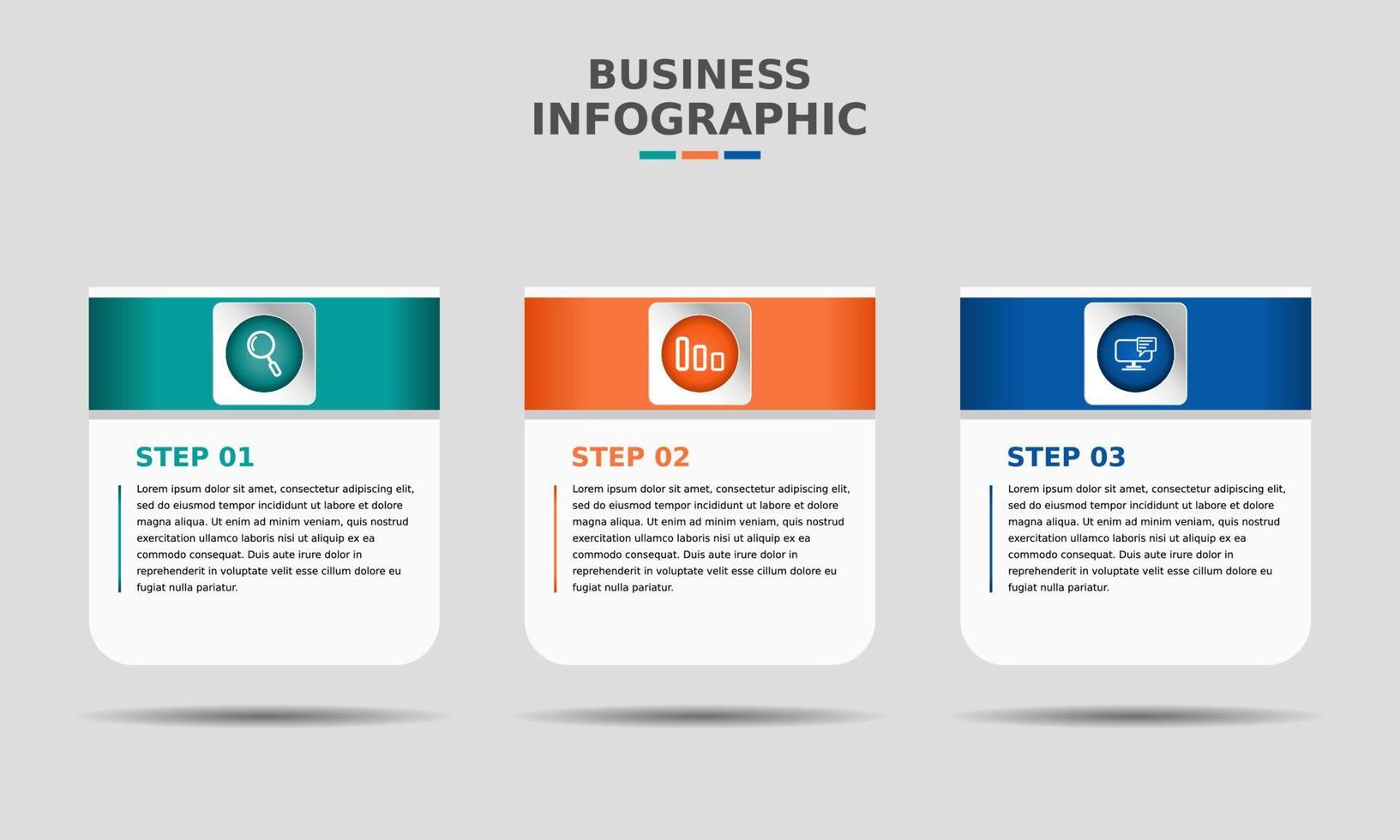 BUSINESS
INFOGRAPHIC

STEP 01

Lorem ipsum dolor sit amet, consectetur adipiscing elit, sed do eiusmod tempor incididunt ut labore et dolore magna aliqua. Ut enim ad minim veniam, quis nostrud exercitation ullamco laboris nisi ut aliquip ex ea commodo consequat. Duis aute irure dolor in reprehenderit in voluptate velit esse cillum dolore eu fugiat nulla pariatur.

STEP 02

Lorem ipsum dolor sit amet, consectetur adipiscing elit, sed do eiusmod tempor incididunt ut labore et dolore magna aliqua. Ut enim ad minim veniam, quis nostrud exercitation ullamco laboris nisi ut aliquip ex ea commodo consequat. Duis aute irure dolor in reprehenderit in voluptate velit esse cillum dolore eu fugiat nulla pariatur.

STEP 03

Lorem ipsum dolor sit amet, consectetur adipiscing elit, sed do eiusmod tempor incididunt ut labore et dolore magna aliqua. Ut enim ad minim veniam, quis nostrud exercitation ullamco laboris nisi ut aliquip ex ea commodo consequat. Duis aute irure dolor in reprehenderit in voluptate velit esse cillum dolore eu fugiat nulla pariatur.