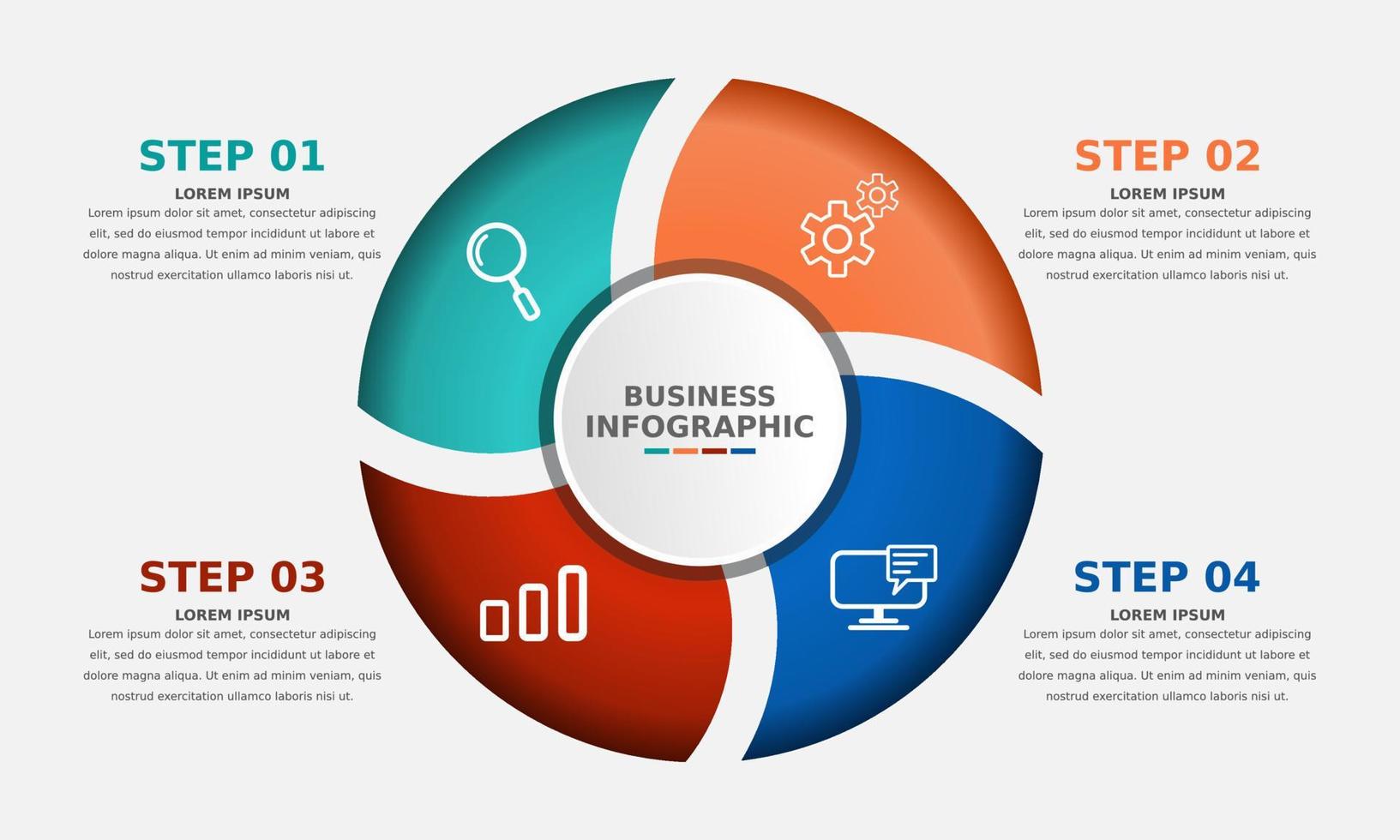 STEP 01
LOREM IPSUM
Lorem ipsum dolor sit amet, consectetur adipiscing elit, sed do eiusmod tempor incididunt ut labore et dolore magna aliqua. Ut enim ad minim veniam, quis nostrud exercitation ullamco laboris nisi ut.

STEP 02
LOREM IPSUM
Lorem ipsum dolor sit amet, consectetur adipiscing elit, sed do eiusmod tempor incididunt ut labore et dolore magna aliqua. Ut enim ad minim veniam, quis nostrud exercitation ullamco laboris nisi ut.

BUSINESS
INFOGRAPHIC

STEP 03
LOREM IPSUM
Lorem ipsum dolor sit amet, consectetur adipiscing elit, sed do eiusmod tempor incididunt ut labore et dolore magna aliqua. Ut enim ad minim veniam, quis nostrud exercitation ullamco laboris nisi ut.

STEP 04
LOREM IPSUM
Lorem ipsum dolor sit amet, consectetur adipiscing elit, sed do eiusmod tempor incididunt ut labore et dolore magna aliqua. Ut enim ad minim veniam, quis nostrud exercitation ullamco laboris nisi ut.