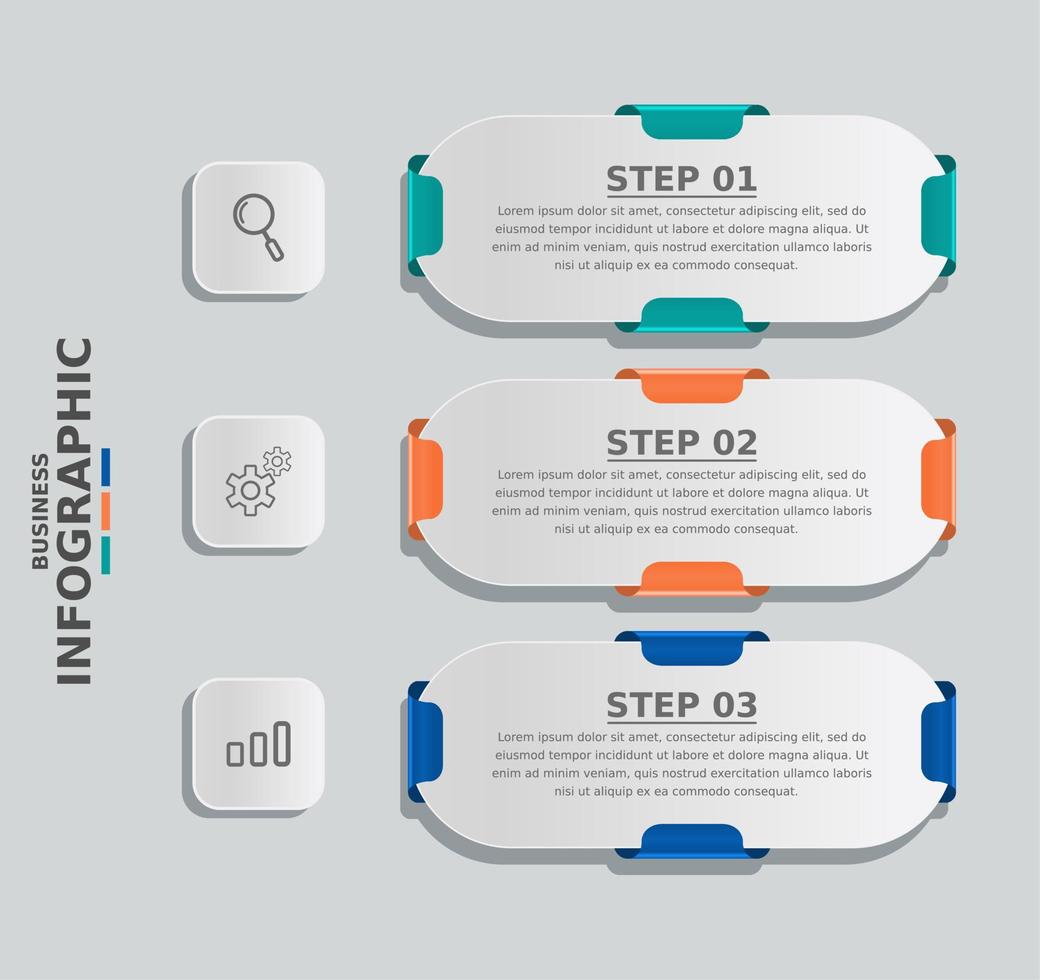 BUSINESS
INFOGRAPHIC

STEP 01
Lorem ipsum dolor sit amet, consectetur adipiscing elit, sed do eiusmod tempor incididunt ut labore et dolore magna aliqua. Ut enim ad minim veniam, quis nostrud exercitation ullamco laboris nisi ut aliquip ex ea commodo consequat.

STEP 02
Lorem ipsum dolor sit amet, consectetur adipiscing elit, sed do eiusmod tempor incididunt ut labore et dolore magna aliqua. Ut enim ad minim veniam, quis nostrud exercitation ullamco laboris nisi ut aliquip ex ea commodo consequat.

STEP 03
Lorem ipsum dolor sit amet, consectetur adipiscing elit, sed do eiusmod tempor incididunt ut labore et dolore magna aliqua. Ut enim ad minim veniam, quis nostrud exercitation ullamco laboris nisi ut aliquip ex ea commodo consequat.