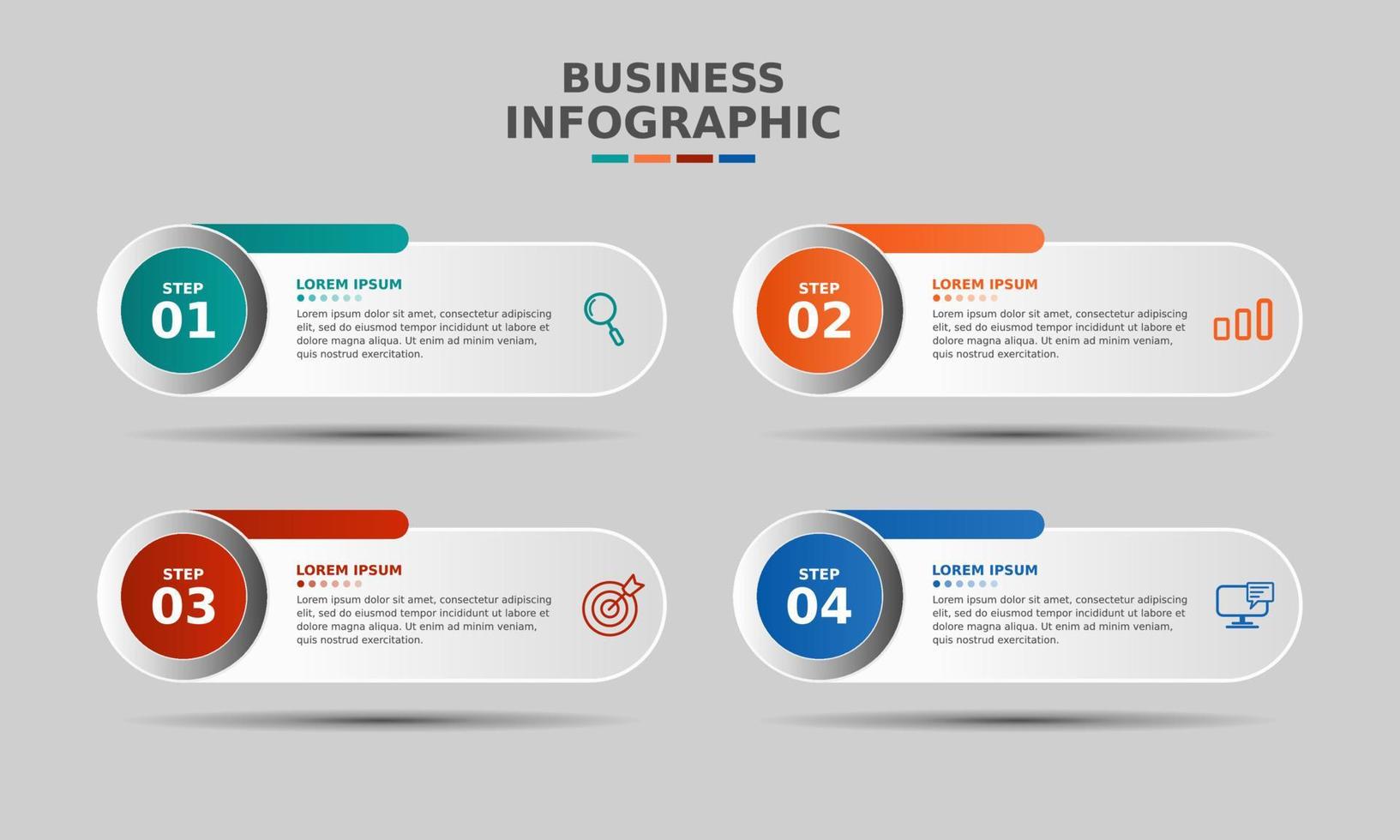 BUSINESS INFOGRAPHIC

STEP
01

LOREM IPSUM

Lorem ipsum dolor sit amet, consectetur adipiscing elit, sed do eiusmod tempor incididunt ut labore et dolore magna aliqua. Ut enim ad minim veniam, quis nostrud exercitation.

STEP
02

LOREM IPSUM

Lorem ipsum dolor sit amet, consectetur adipiscing elit, sed do eiusmod tempor incididunt ut labore et dolore magna aliqua. Ut enim ad minim veniam, quis nostrud exercitation.

STEP
03

LOREM IPSUM

Lorem ipsum dolor sit amet, consectetur adipiscing elit, sed do eiusmod tempor incididunt ut labore et dolore magna aliqua. Ut enim ad minim veniam, quis nostrud exercitation.

STEP
04

LOREM IPSUM

Lorem ipsum dolor sit amet, consectetur adipiscing elit, sed do eiusmod tempor incididunt ut labore et dolore magna aliqua. Ut enim ad minim veniam, quis nostrud exercitation.