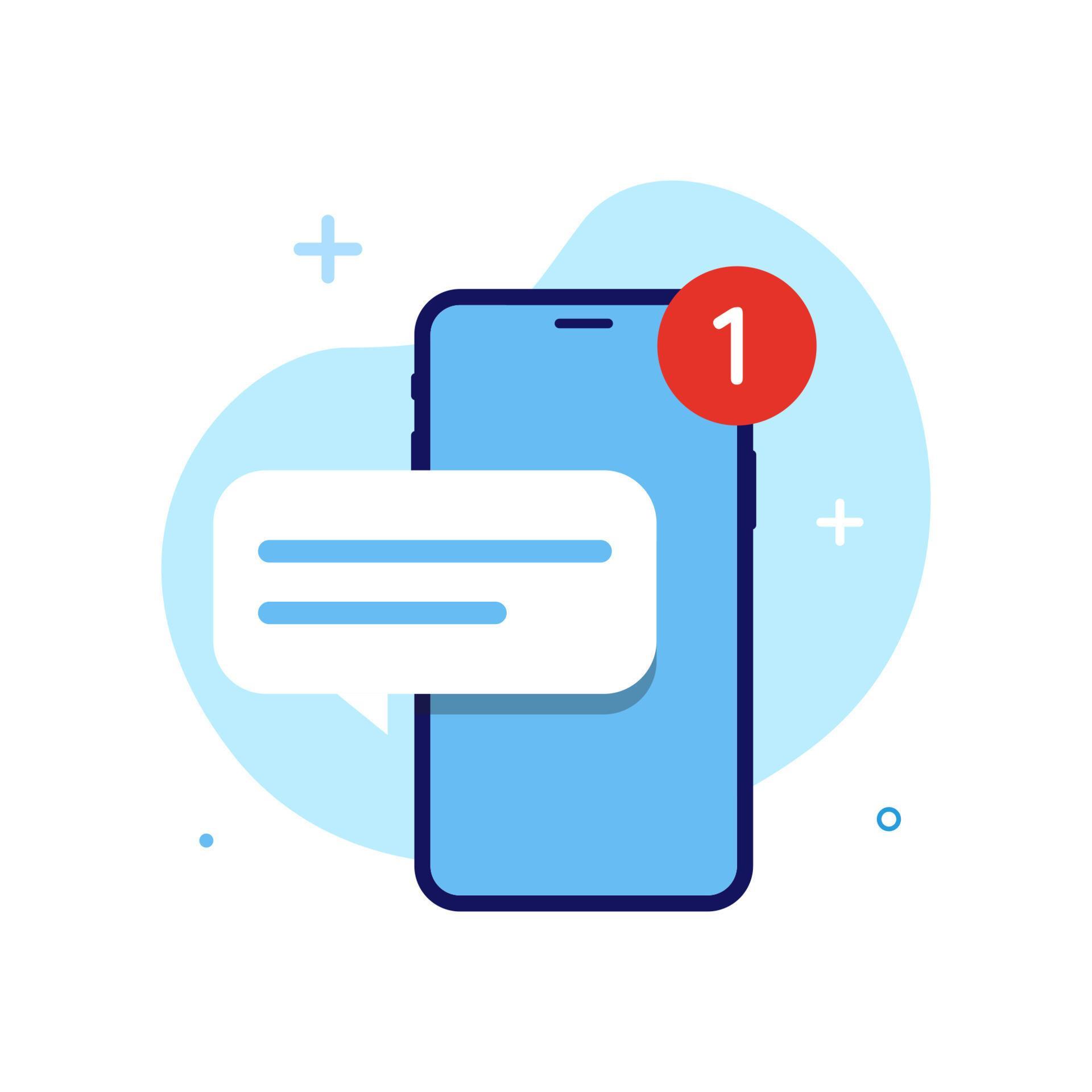 1