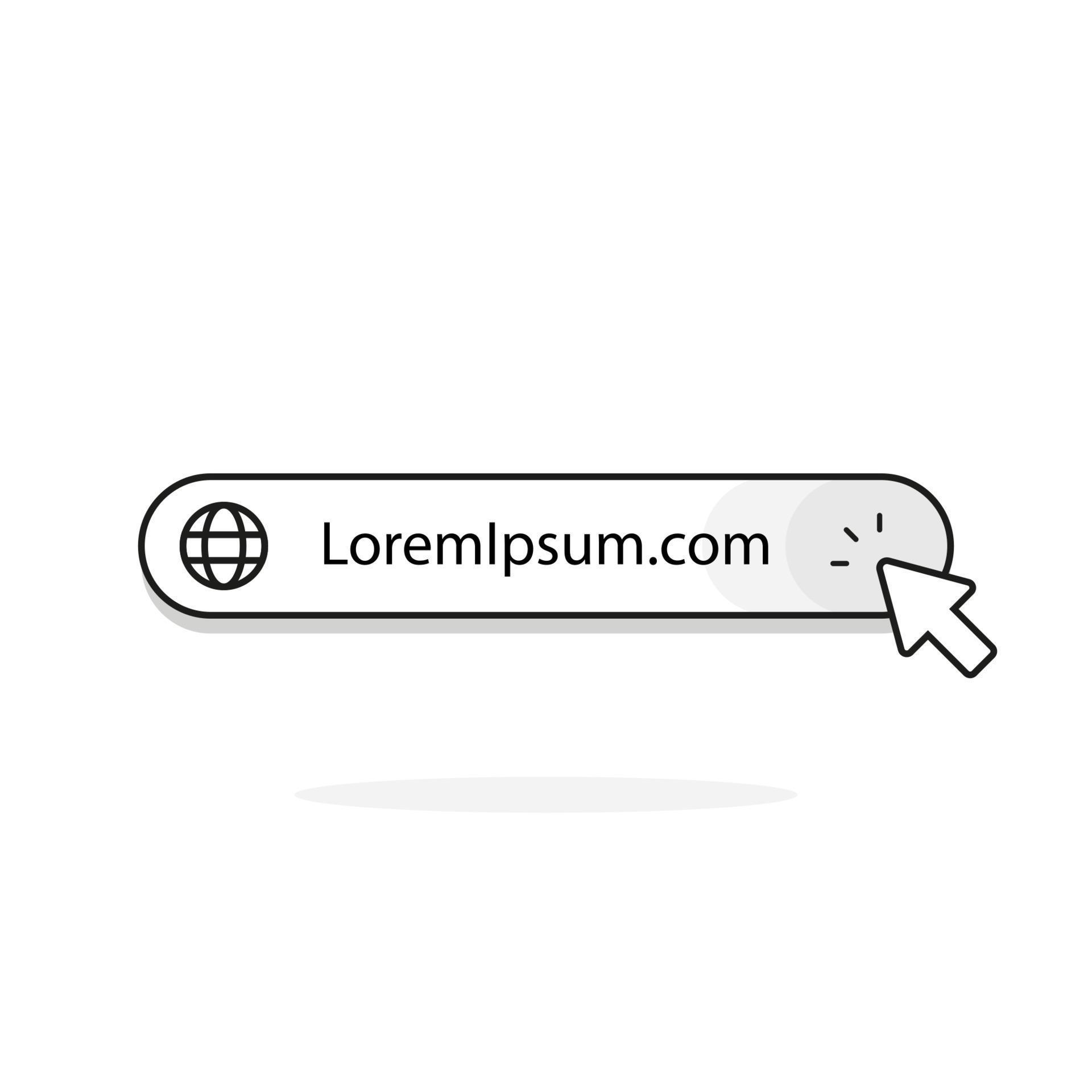 LoremIpsum.com