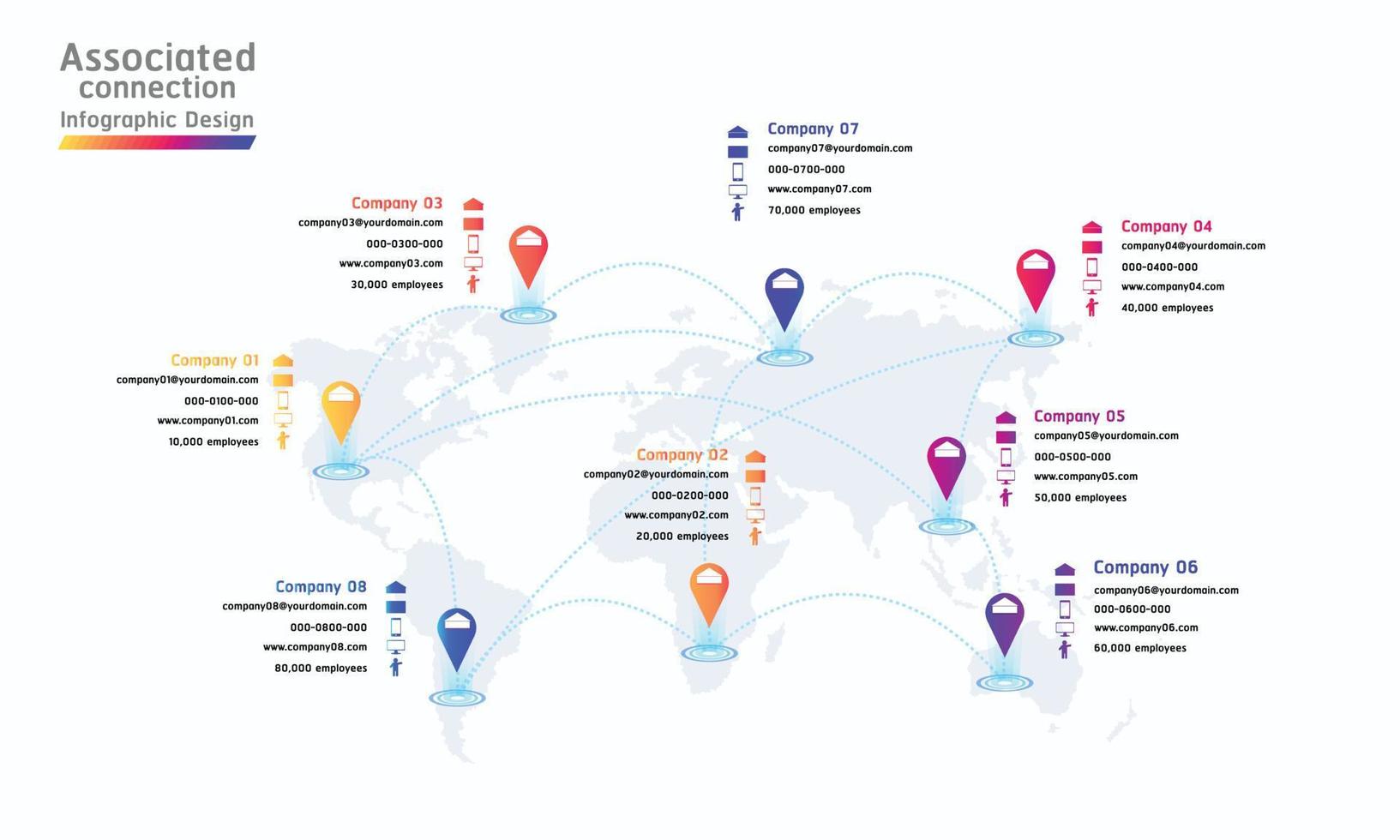 Associated connection
Infographic Design

Company 07
company07@yourdomain.com
000-0700-000
www.company07.com
70,000 employees

Company 03
company03@yourdomain.com
000-0300-000
www.company03.com
30,000 employees

Company 04
company04@yourdomain.com
000-0400-000
www.company04.com
40,000 employees

Company 01
company01@yourdomain.com
000-0100-000
www.company01.com
10,000 employees

Company 05
company05@yourdomain.com
000-0500-000
www.company05.com
50,000 employees

Company 02
company02@yourdomain.com
000-0200-000
www.company02.com
20,000 employees

Company 08
company08@yourdomain.com
000-0800-000
www.company08.com
80,000 employees

Company 06
company06@yourdomain.com
000-0600-000
www.company06.com
60,000 employees