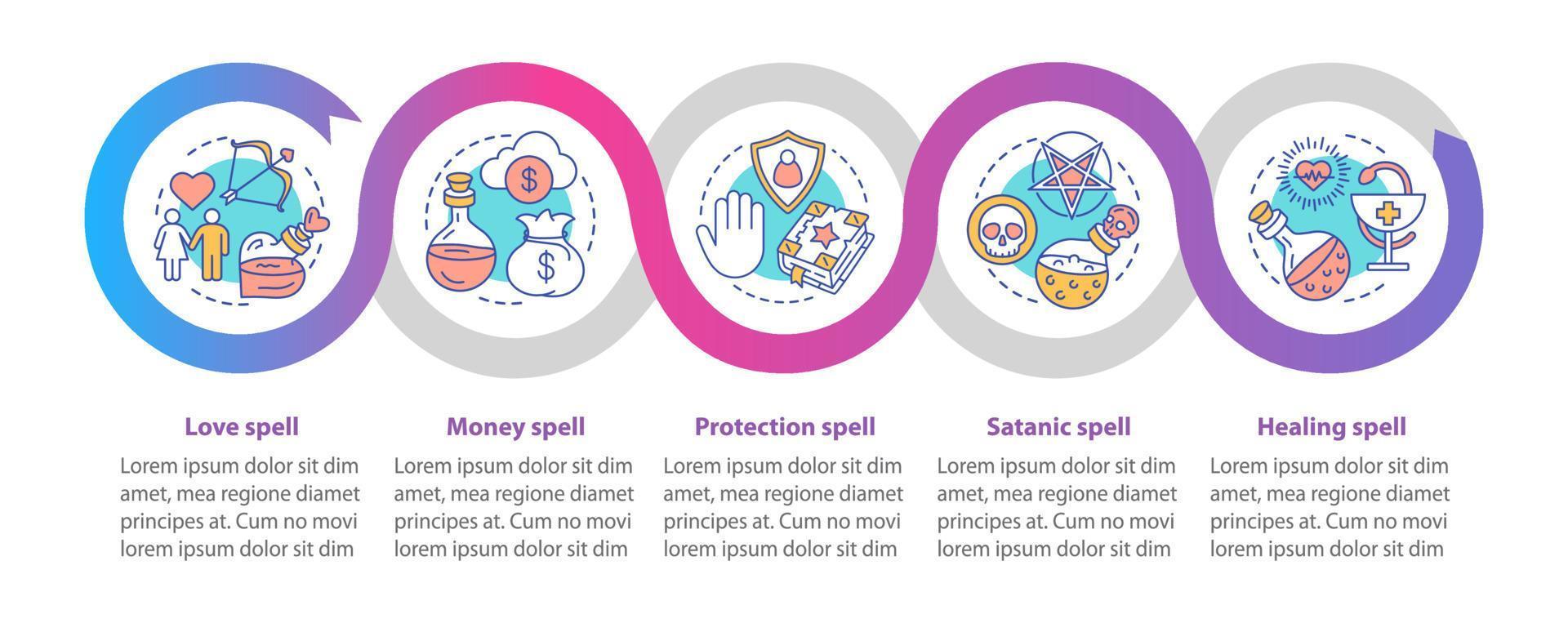 $

$

Love spell

Lorem ipsum dolor sit dim amet, mea regione diamet principes at. Cum no movi lorem ipsum dolor sit dim

Money spell

Lorem ipsum dolor sit dim amet, mea regione diamet principes at. Cum no movi lorem ipsum dolor sit dim

Protection spell

Lorem ipsum dolor sit dim amet, mea regione diamet principes at. Cum no movi lorem ipsum dolor sit dim

Satanic spell

Lorem ipsum dolor sit dim amet, mea regione diamet principes at. Cum no movi lorem ipsum dolor sit dim

Healing spell

Lorem ipsum dolor sit dim amet, mea regione diamet principes at. Cum no movi lorem ipsum dolor sit dim