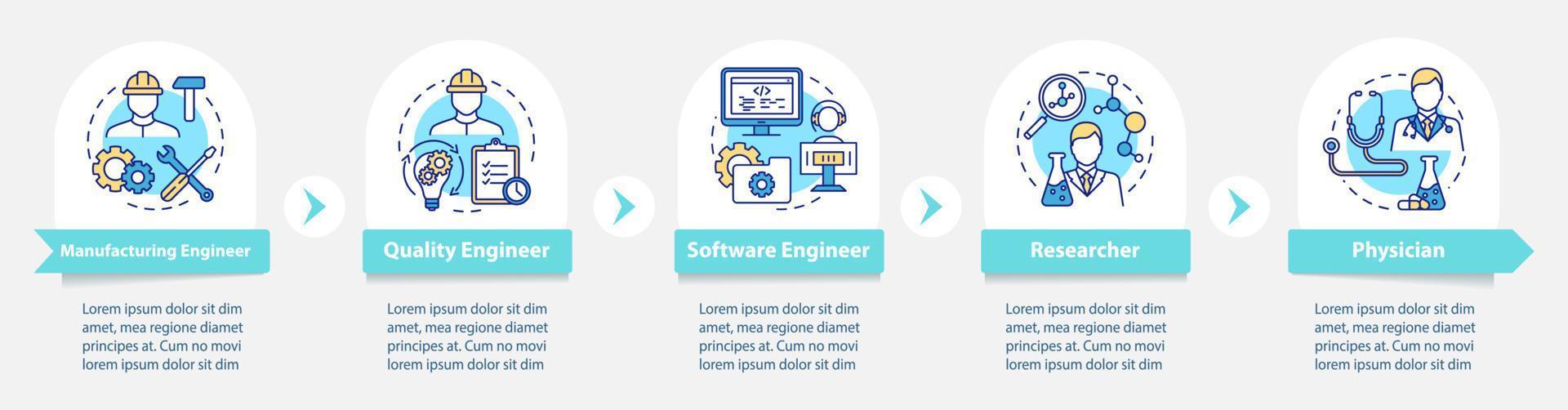 Manufacturing Engineer

Lorem ipsum dolor sit dim amet, mea regione diamet principes at. Cum no movi lorem ipsum dolor sit dim

Quality Engineer

Lorem ipsum dolor sit dim amet, mea regione diamet principes at. Cum no movi lorem ipsum dolor sit dim

Software Engineer

Lorem ipsum dolor sit dim amet, mea regione diamet principes at. Cum no movi lorem ipsum dolor sit dim

Researcher

Lorem ipsum dolor sit dim amet, mea regione diamet principes at. Cum no movi lorem ipsum dolor sit dim

Physician

Lorem ipsum dolor sit dim amet, mea regione diamet principes at. Cum no movi lorem ipsum dolor sit dim