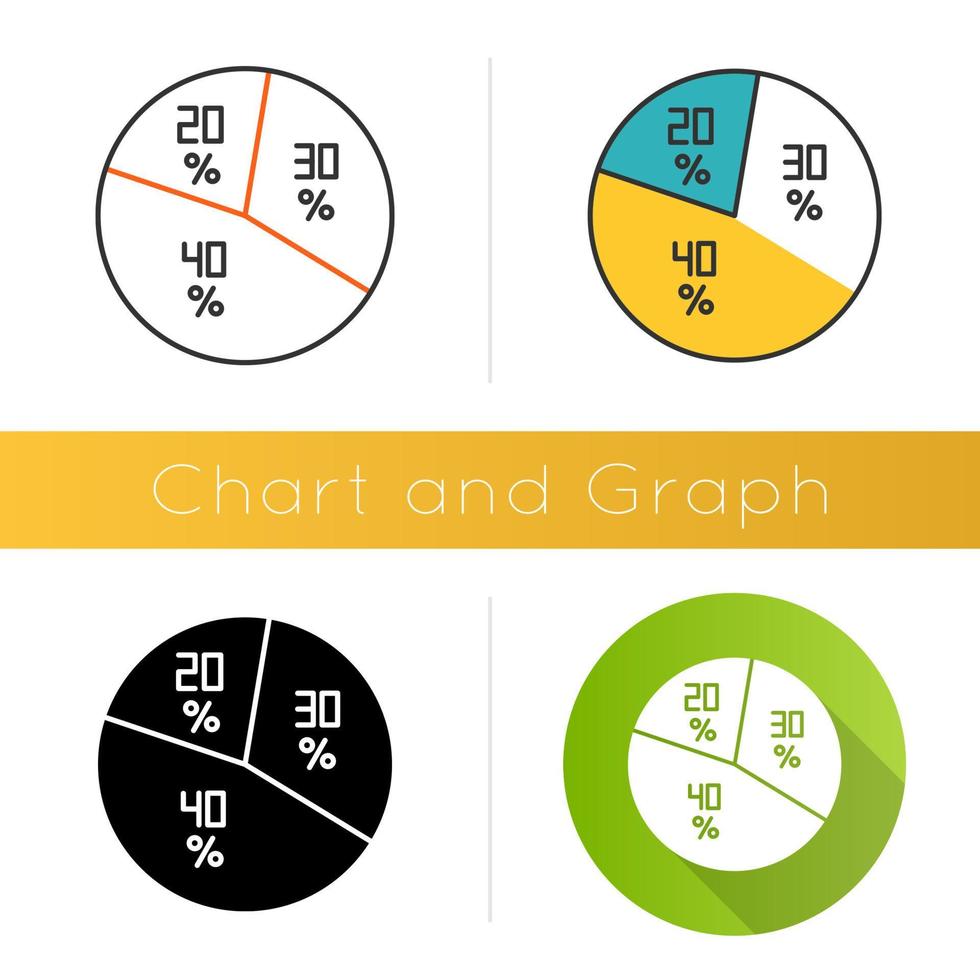 20
%
30
%
40
%

20
%
30
%
40
%

Chart and Graph

20
%
30
%
40
%

20
%
30
%
40
%