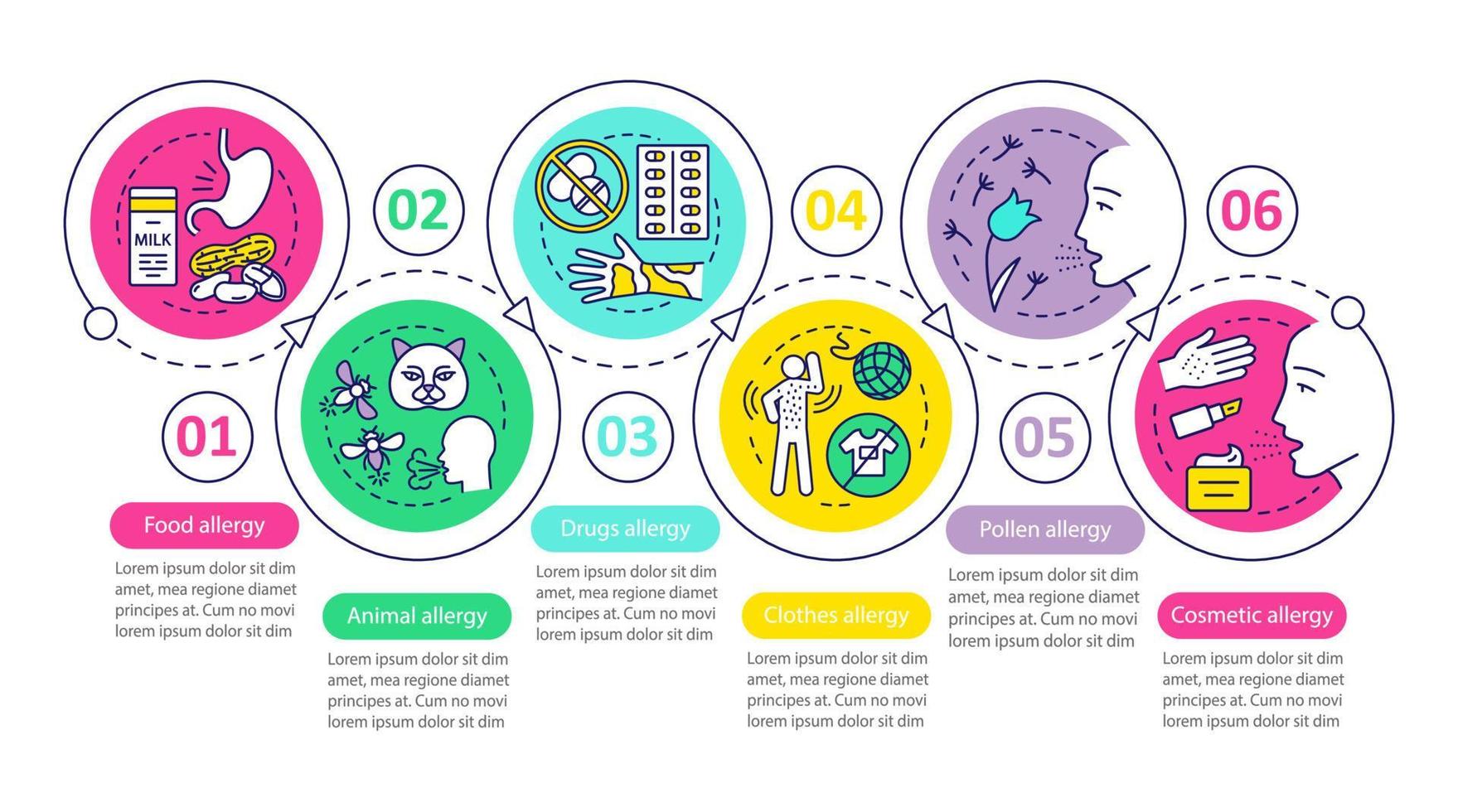 MILK

01

Food allergy

Lorem ipsum dolor sit dim amet, mea regione diamet principes at. Cum no movi lorem ipsum dolor sit dim

02

Animal allergy

Lorem ipsum dolor sit dim amet, mea regione diamet principes at. Cum no movi lorem ipsum dolor sit dim

03

Drugs allergy

Lorem ipsum dolor sit dim amet, mea regione diamet principes at. Cum no movi lorem ipsum dolor sit dim

04

Clothes allergy

Lorem ipsum dolor sit dim amet, mea regione diamet principes at. Cum no movi lorem ipsum dolor sit dim

05

Pollen allergy

Lorem ipsum dolor sit dim amet, mea regione diamet principes at. Cum no movi lorem ipsum dolor sit dim

06

Cosmetic allergy

Lorem ipsum dolor sit dim amet, mea regione diamet principes at. Cum no movi lorem ipsum dolor sit dim