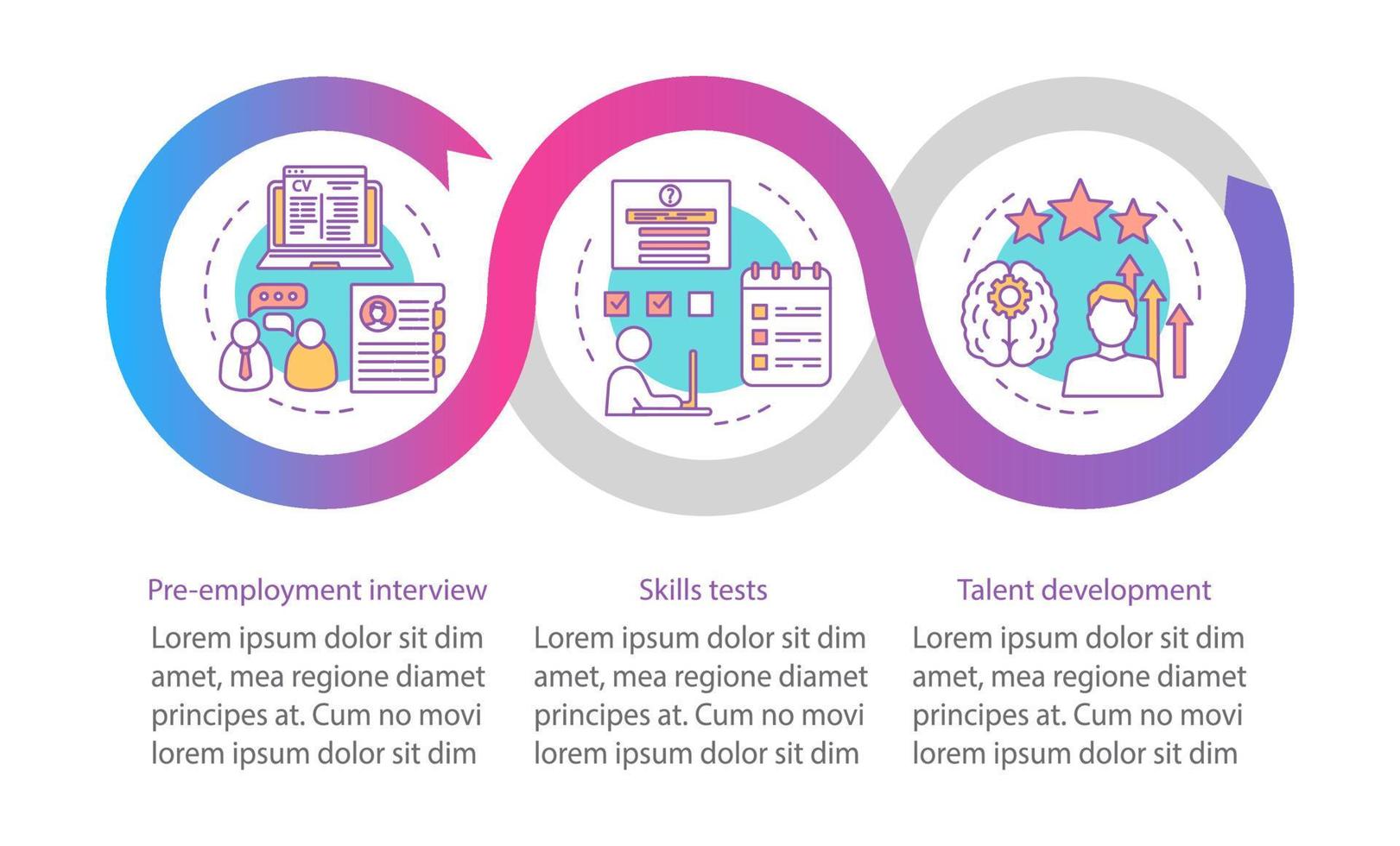 CV

?

Pre-employment interview

Lorem ipsum dolor sit dim amet, mea regione diamet principes at. Cum no movi lorem ipsum dolor sit dim

Skills tests

Lorem ipsum dolor sit dim amet, mea regione diamet principes at. Cum no movi lorem ipsum dolor sit dim

Talent development

Lorem ipsum dolor sit dim amet, mea regione diamet principes at. Cum no movi lorem ipsum dolor sit dim