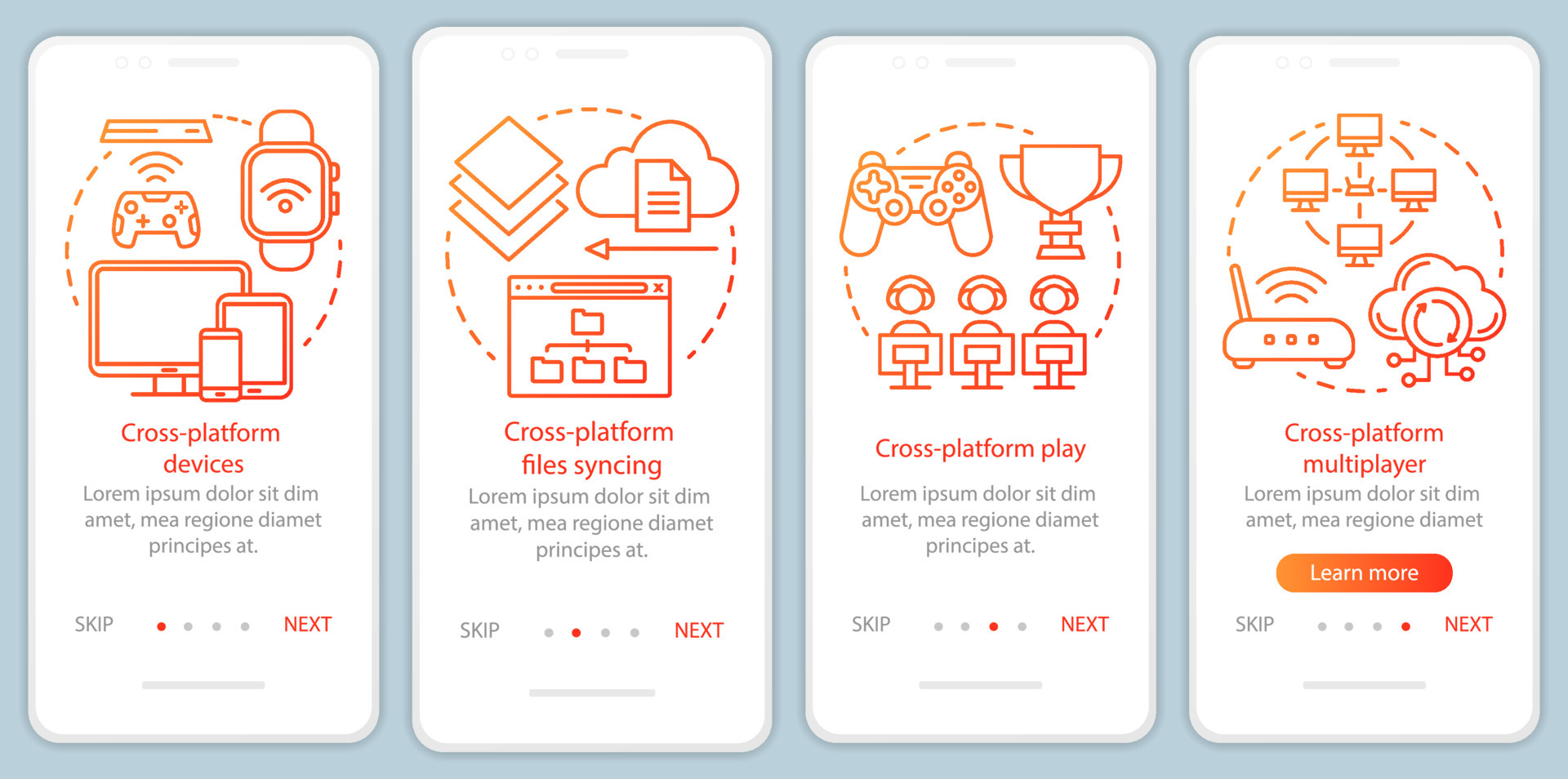 Cross-platform devices

Lorem ipsum dolor sit dim amet, mea regione diamet principes at.

SKIP NEXT

Cross-platform files syncing

Lorem ipsum dolor sit dim amet, mea regione diamet principes at.

SKIP NEXT

Cross-platform play

Lorem ipsum dolor sit dim amet, mea regione diamet principes at.

SKIP NEXT

Cross-platform multiplayer

Lorem ipsum dolor sit dim amet, mea regione diamet

Learn more

SKIP NEXT