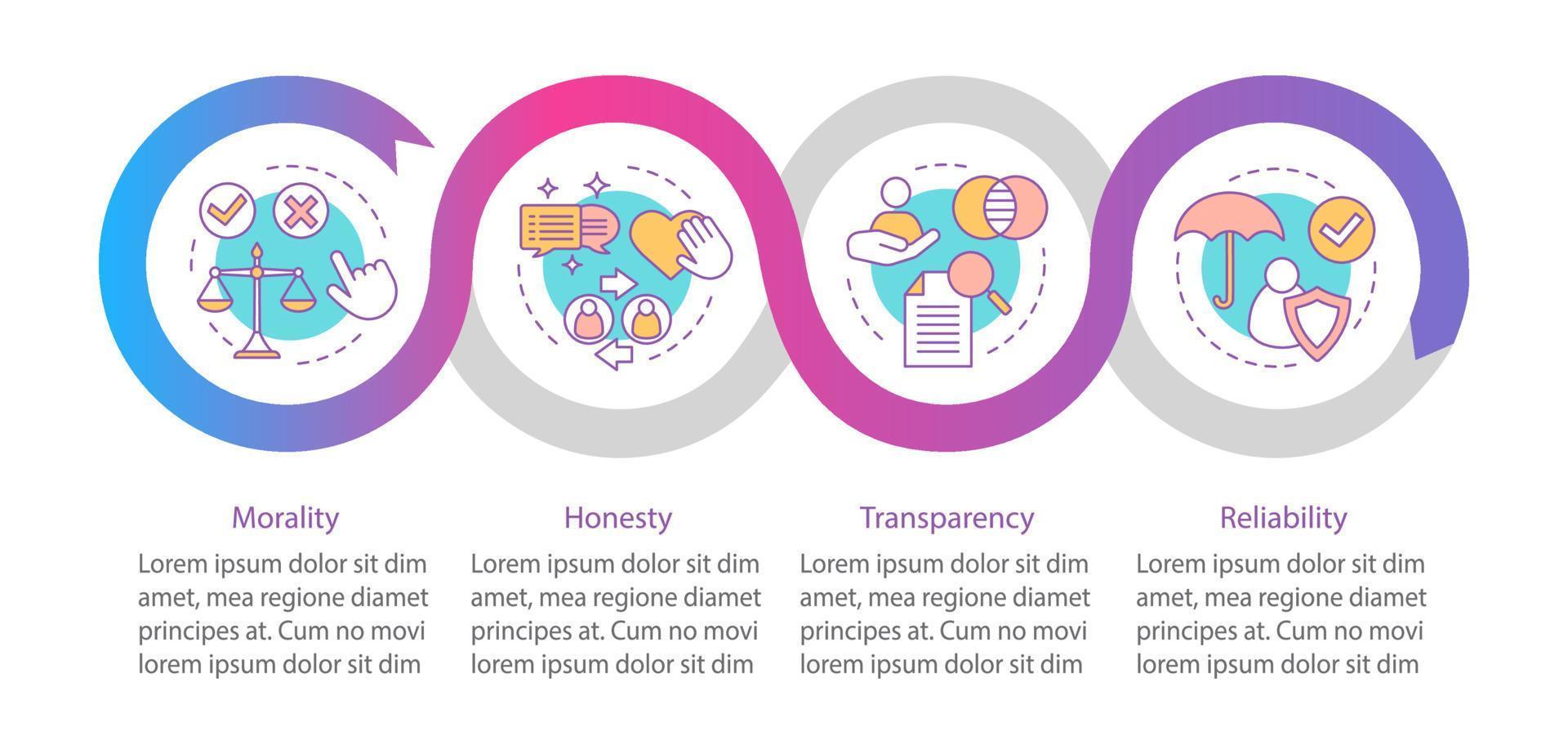 Morality

Lorem ipsum dolor sit dim amet, mea regione diamet principes at. Cum no movi lorem ipsum dolor sit dim

Honesty

Lorem ipsum dolor sit dim amet, mea regione diamet principes at. Cum no movi lorem ipsum dolor sit dim

Transparency

Lorem ipsum dolor sit dim amet, mea regione diamet principes at. Cum no movi lorem ipsum dolor sit dim

Reliability

Lorem ipsum dolor sit dim amet, mea regione diamet principes at. Cum no movi lorem ipsum dolor sit dim