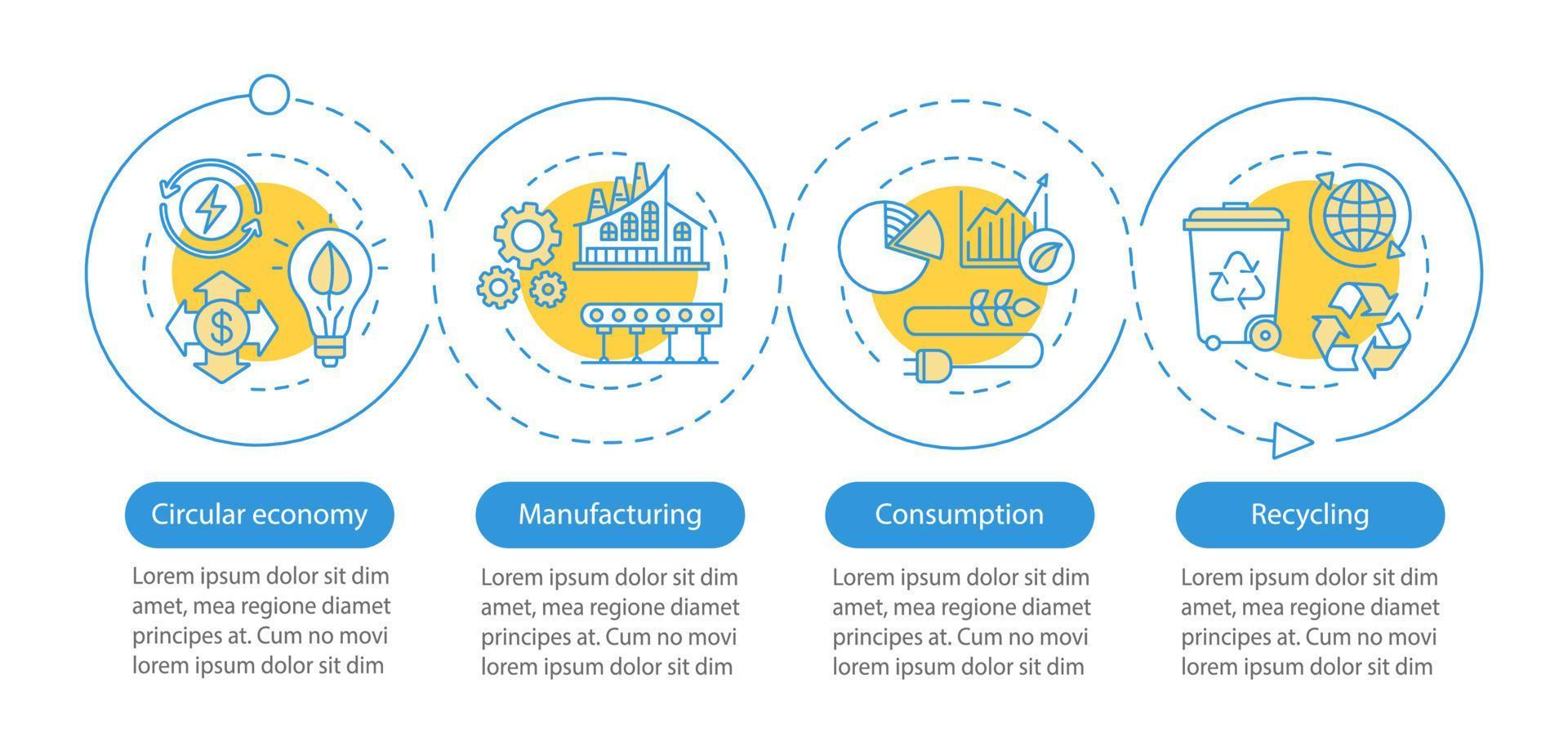 Circular economy

Lorem ipsum dolor sit dim amet, mea regione diamet principes at. Cum no movi lorem ipsum dolor sit dim

Manufacturing

Lorem ipsum dolor sit dim amet, mea regione diamet principes at. Cum no movi lorem ipsum dolor sit dim

Consumption

Lorem ipsum dolor sit dim amet, mea regione diamet principes at. Cum no movi lorem ipsum dolor sit dim

Recycling

Lorem ipsum dolor sit dim amet, mea regione diamet principes at. Cum no movi lorem ipsum dolor sit dim