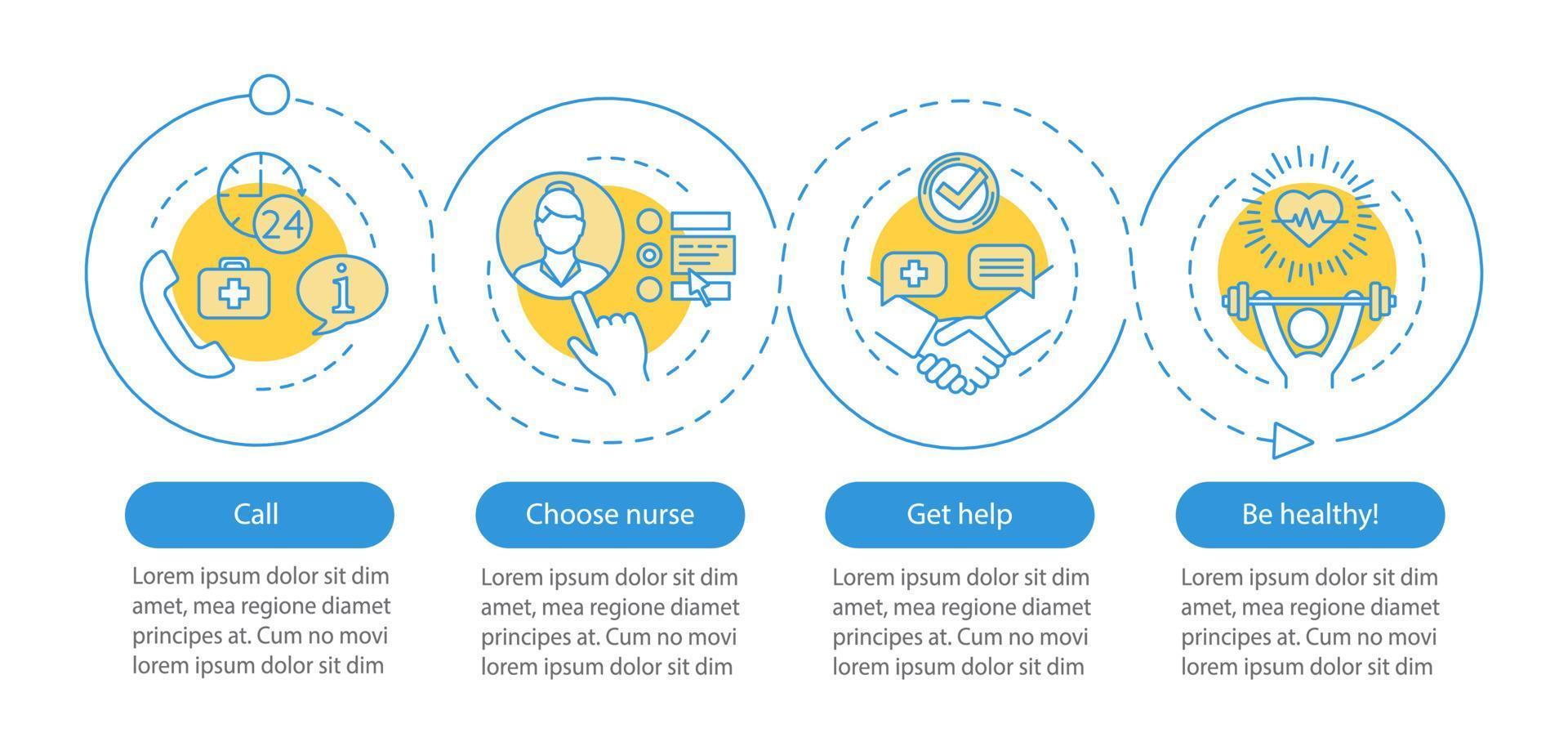 24

i

Call

Lorem ipsum dolor sit dim amet, mea regione diamet principes at. Cum no movi lorem ipsum dolor sit dim

Choose nurse

Lorem ipsum dolor sit dim amet, mea regione diamet principes at. Cum no movi lorem ipsum dolor sit dim

Get help

Lorem ipsum dolor sit dim amet, mea regione diamet principes at. Cum no movi lorem ipsum dolor sit dim

Be healthy!

Lorem ipsum dolor sit dim amet, mea regione diamet principes at. Cum no movi lorem ipsum dolor sit dim